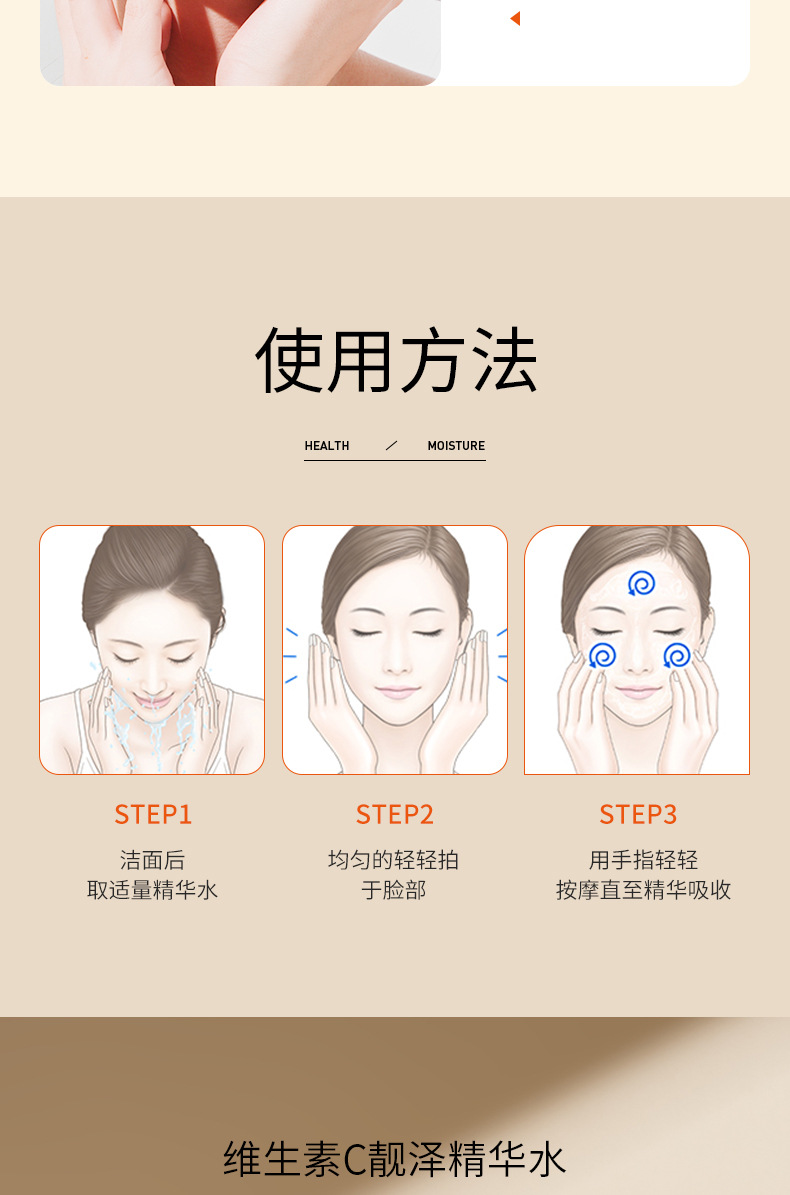 使用方法

HEALTH ／ MOISTURE

STEP1
洁面后
取适量精华水

STEP2
均匀的轻轻拍
于脸部

STEP3
用手指轻轻
按摩直至精华吸收

维生素C靓泽精华水