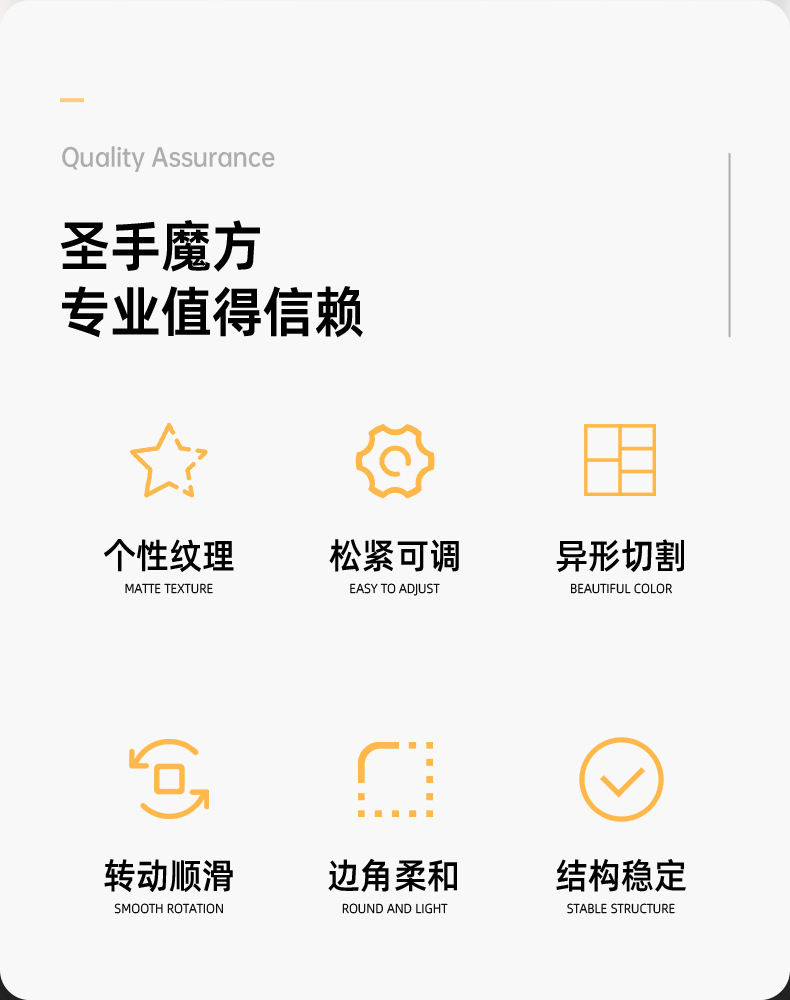 Quality Assurance

圣手魔方
专业值得信赖

个性纹理
MATTE TEXTURE

松紧可调
EASY TO ADJUST

异形切割
BEAUTIFUL COLOR

转动顺滑
SMOOTH ROTATION

边角柔和
ROUND AND LIGHT

结构稳定
STABLE STRUCTURE