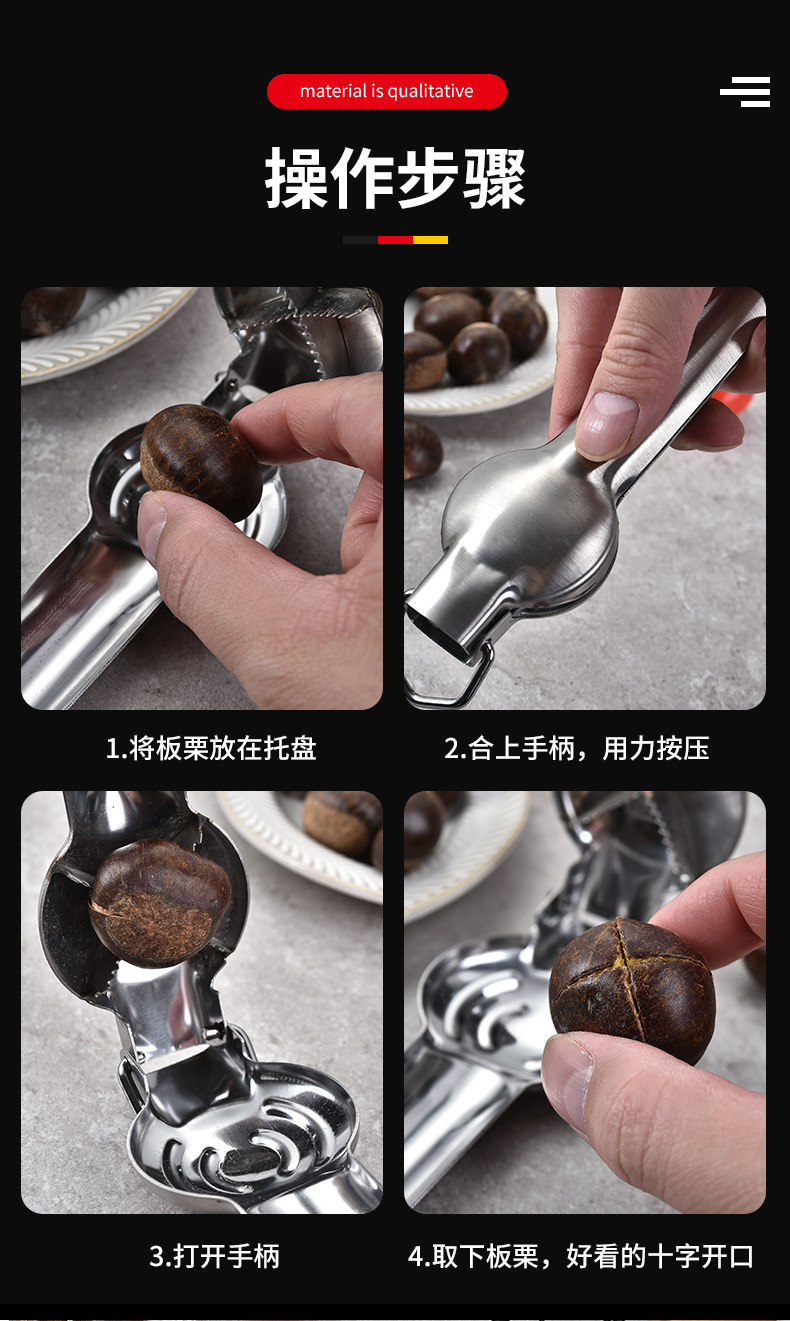 material is qualitative

操作步骤

1.将板栗放在托盘

2.合上手柄，用力按压

3.打开手柄

4.取下板栗，好看的十字开口