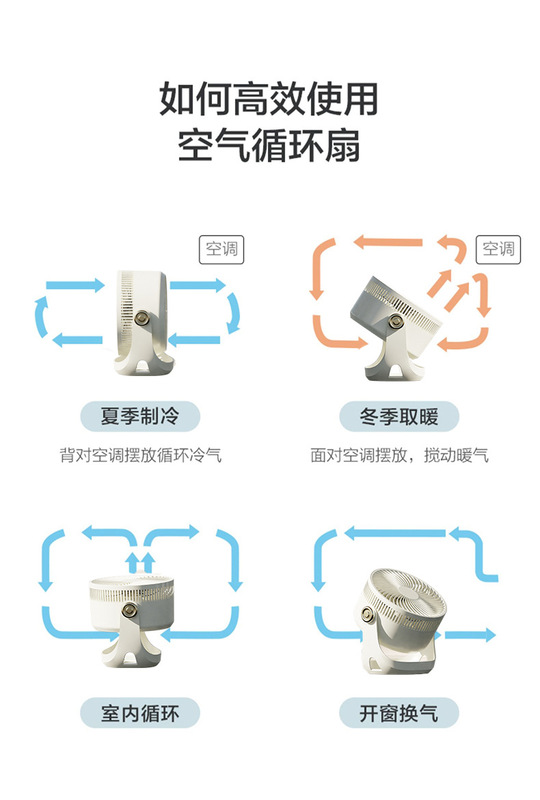 如何高效使用
空气循环扇

空调

夏季制冷

背对空调摆放循环冷气

空调

冬季取暖

面对空调摆放，搅动暖气

室内循环

开窗换气