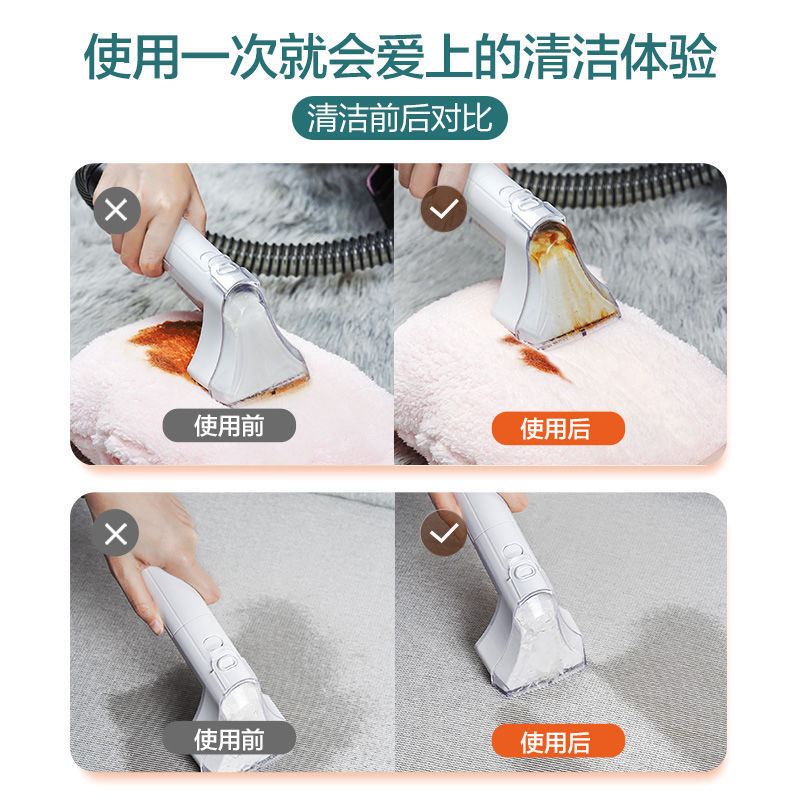 使用一次就会爱上的清洁体验

清洁前后对比

使用前

使用后

使用前

使用后