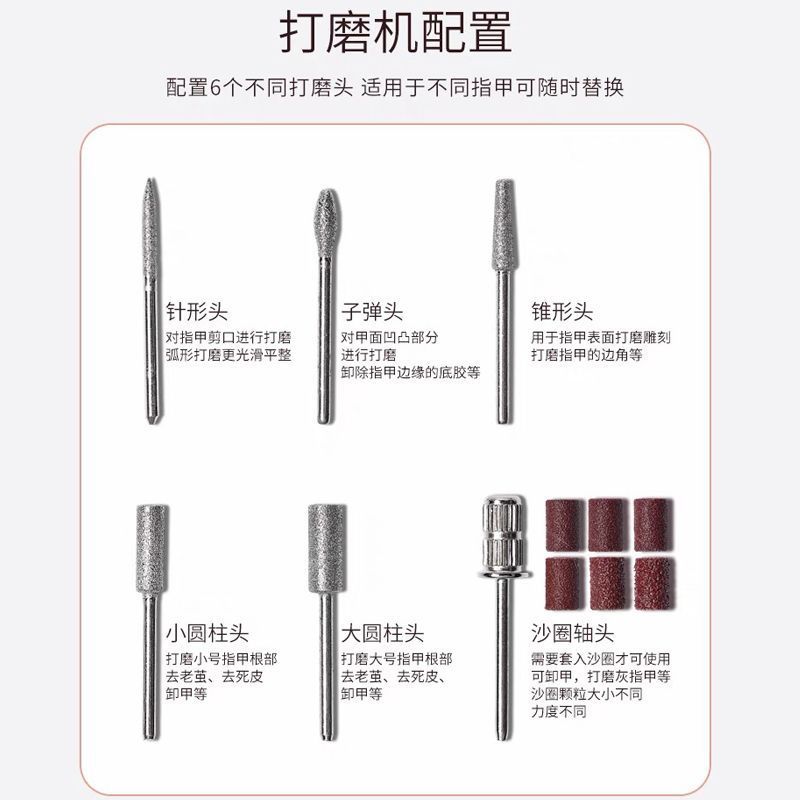 打磨机配置

配置6个不同打磨头 适用于不同指甲可随时替换

针形头
对指甲剪口进行打磨
弧形打磨更光滑平整

子弹头
对甲面凹凸部分
进行打磨
卸除指甲边缘的底胶等

锥形头
用于指甲表面打磨雕刻
打磨指甲的边角等

小圆柱头
打磨小号指甲根部
去老茧、去死皮
卸甲等

大圆柱头
打磨大号指甲根部
去老茧、去死皮、
卸甲等

沙圈轴头
需要套入沙圈才可使用
可卸甲，打磨灰指甲等
沙圈颗粒大小不同
力度不同