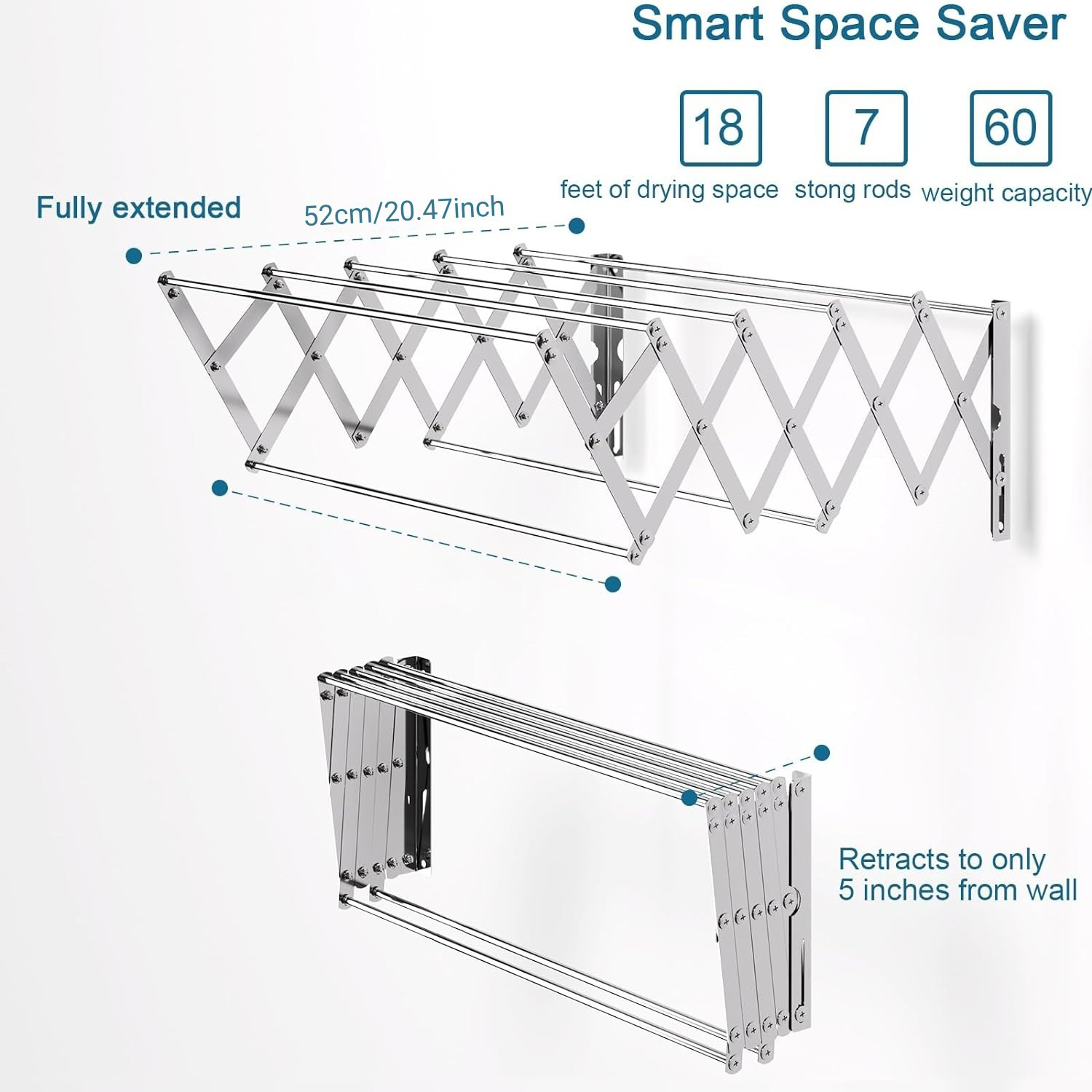 Smart Space Saver

18
feet of drying space

7
stong rods

60
weight capacity

Fully extended

52cm/20.47inch

Retracts to only 5 inches from wall