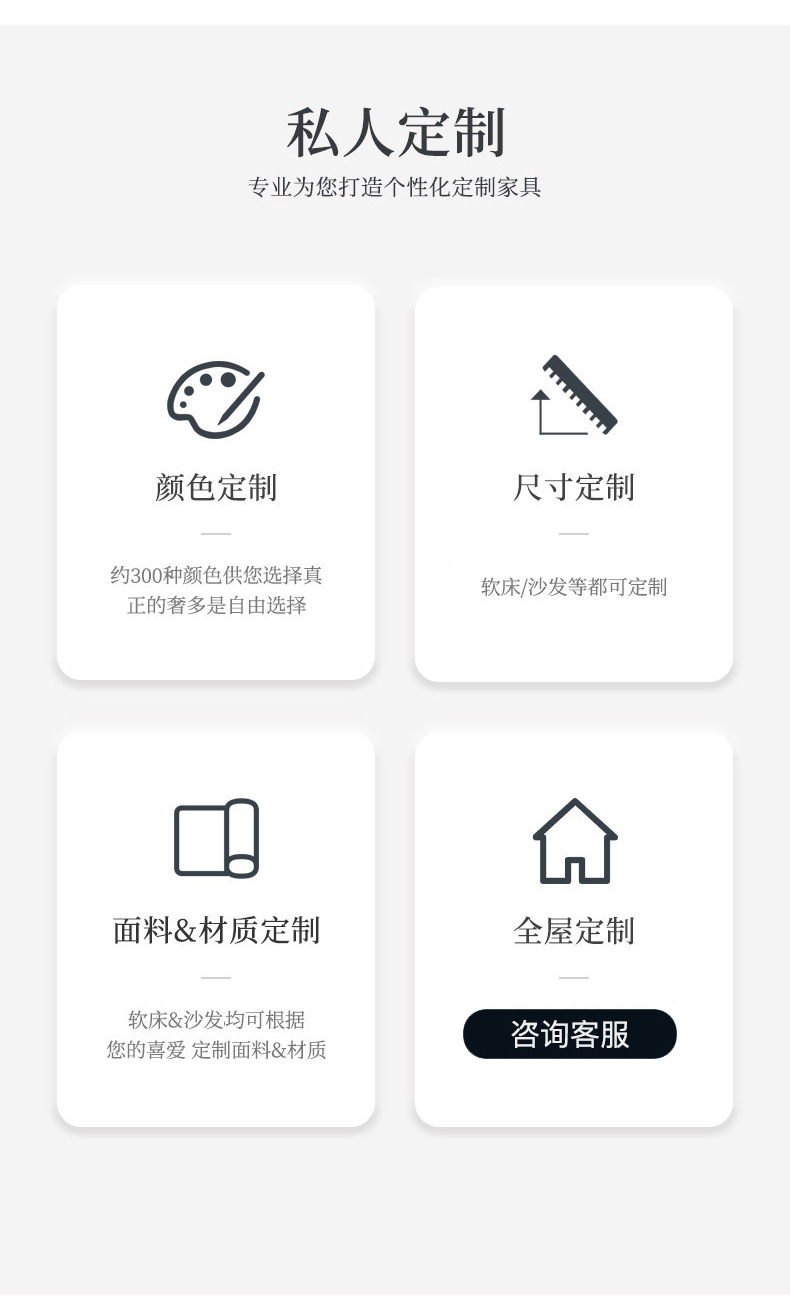 私人定制

专业为您打造个性化定制家具

颜色定制

约300种颜色供您选择真正的奢多是自由选择

尺寸定制

软床/沙发等都可定制

面料&材质定制

软床&沙发均可根据您的喜爱 定制面料&材质

全屋定制

咨询客服