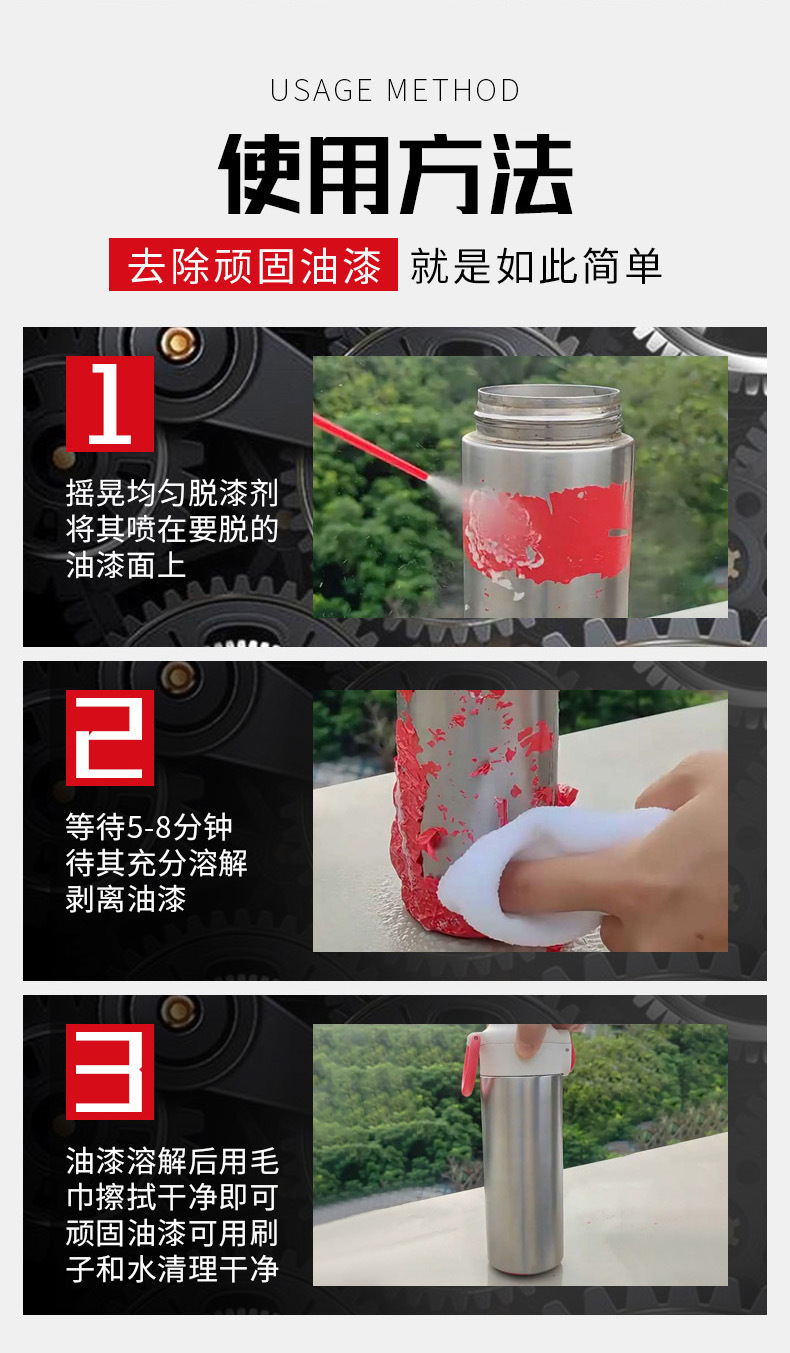 USAGE METHOD

使用方法

去除顽固油漆 就是如此简单

1

摇晃均匀脱漆剂将其喷在要脱的油漆面上

2

等待5-8分钟待其充分溶解剥离油漆

3

油漆溶解后用毛巾擦拭干净即可顽固油漆可用刷子和水清理干净