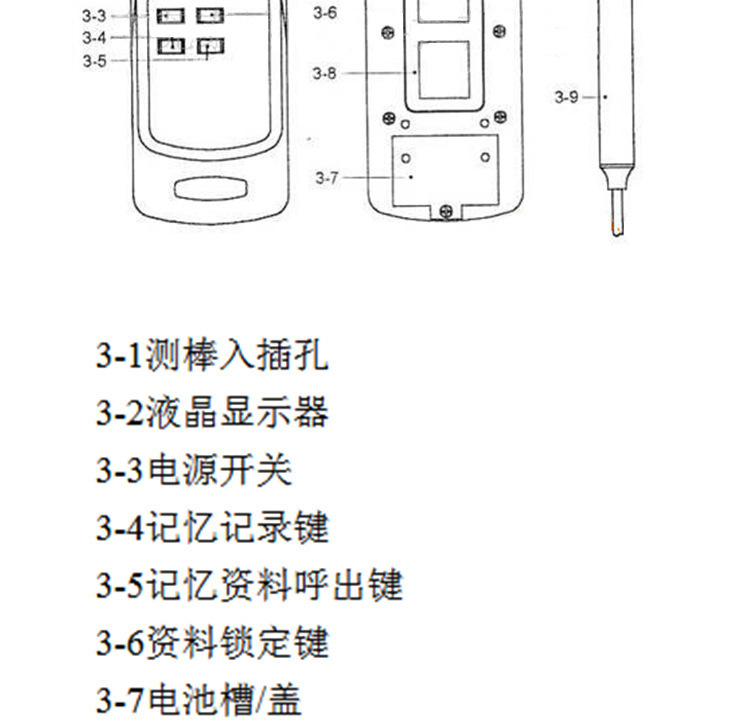 3-3
3-4
3-5
3-6
3-8
3-7
3-9

3-1测棒入插孔

3-2液晶显示器

3-3电源开关

3-4记忆记录键

3-5记忆资料呼出键

3-6资料锁定键

3-7电池槽/盖