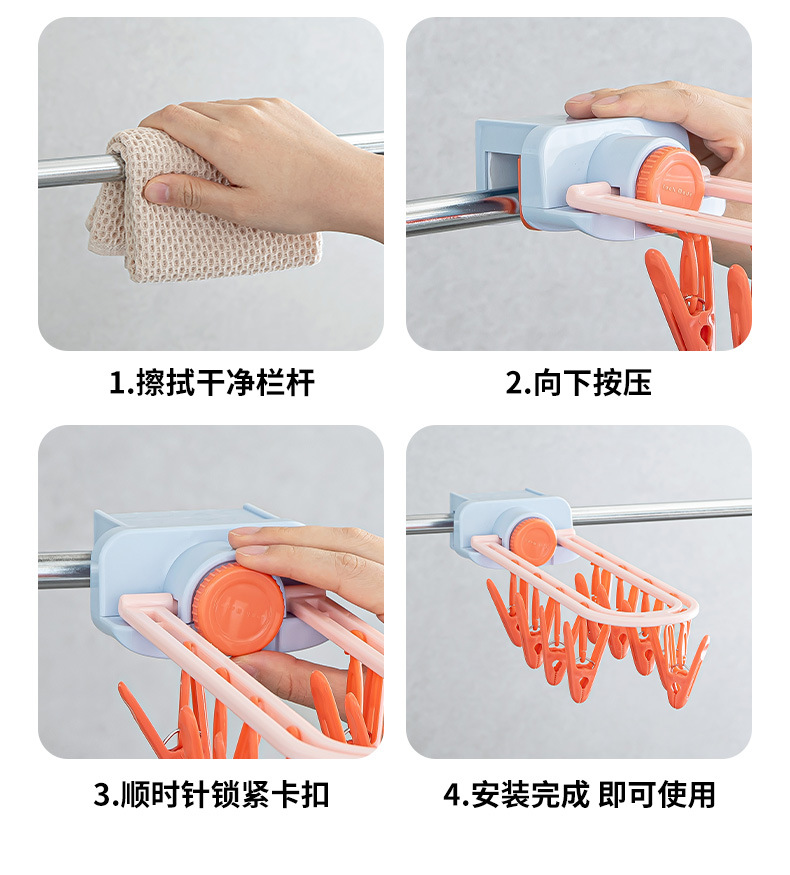 1.擦拭干净栏杆

2.向下按压

3.顺时针锁紧卡扣

4.安装完成 即可使用