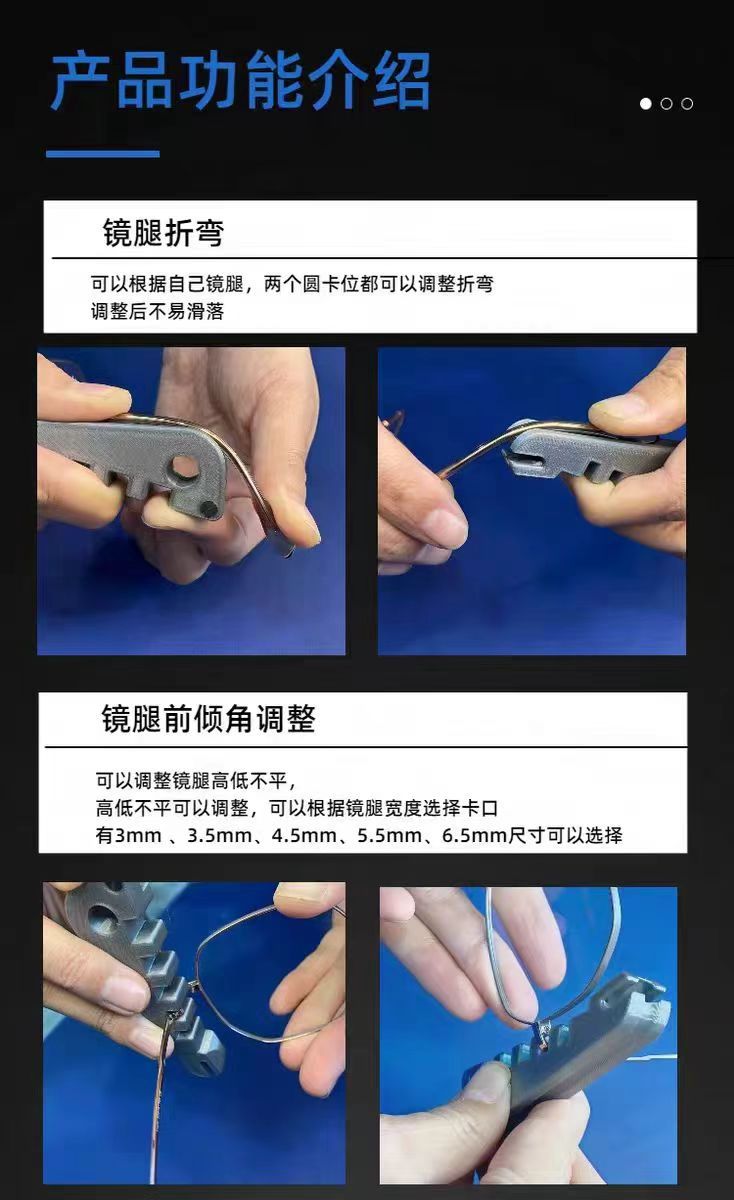 产品功能介绍

镜腿折弯

可以根据自己镜腿，两个圆卡位都可以调整折弯
调整后不易滑落

镜腿前倾角调整

可以调整镜腿高低不平，
高低不平可以调整，可以根据镜腿宽度选择卡口
有3mm 、3.5mm、4.5mm、5.5mm、6.5mm尺寸可以选择