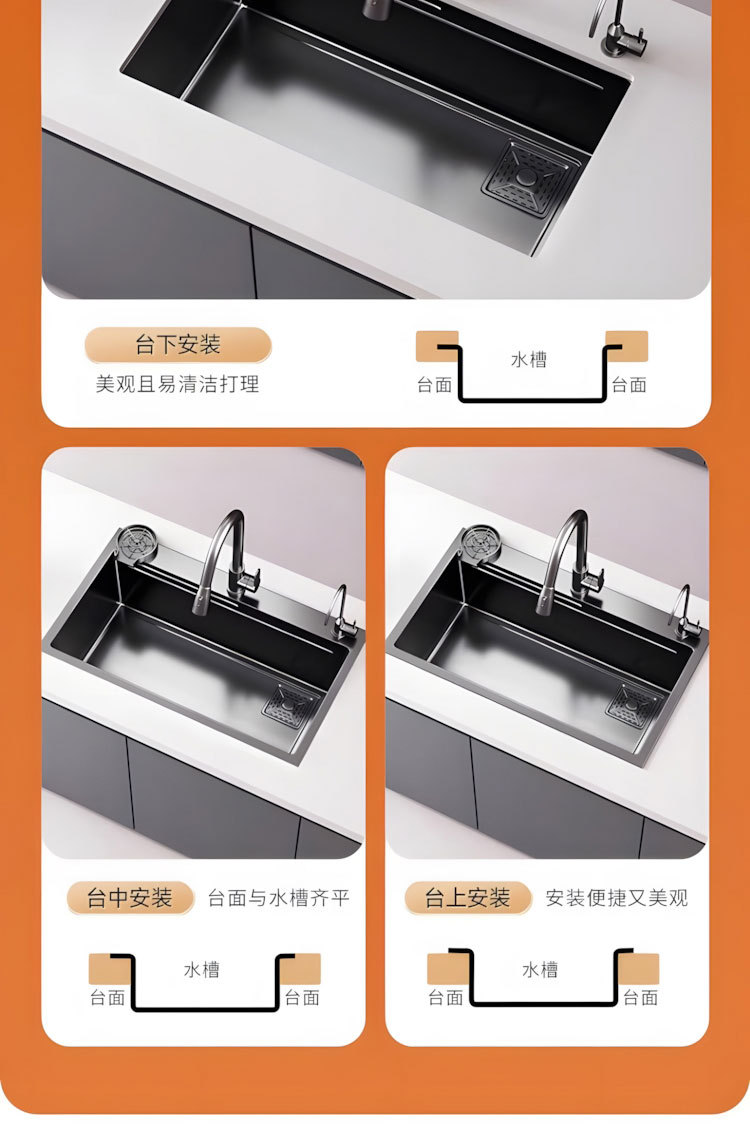 台下安装
美观且易清洁打理

水槽
台面
台面

台中安装
台面与水槽齐平

水槽
台面
台面

台上安装
安装便捷又美观

水槽
台面
台面