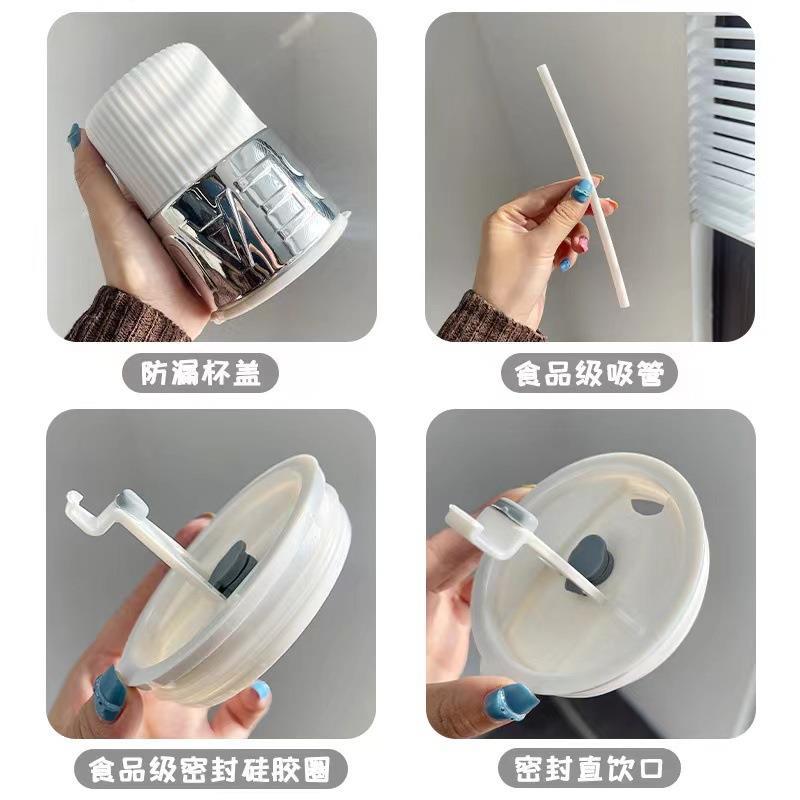 防漏杯盖

食品级吸管

食品级密封硅胶圈

密封直饮口