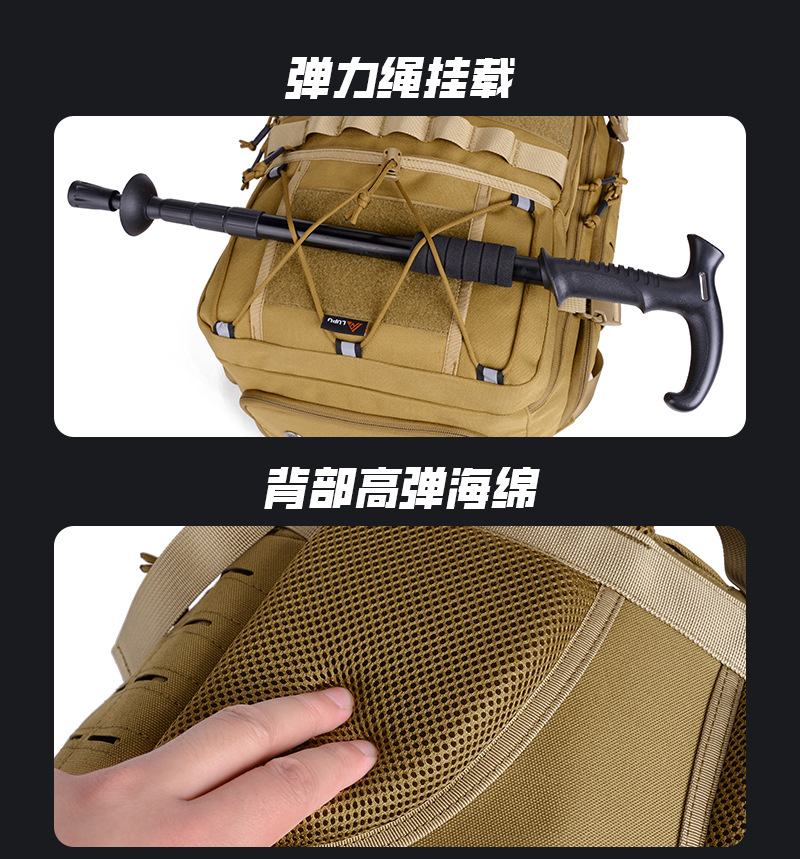 弹力绳挂载

LUPU

背部高弹海绵