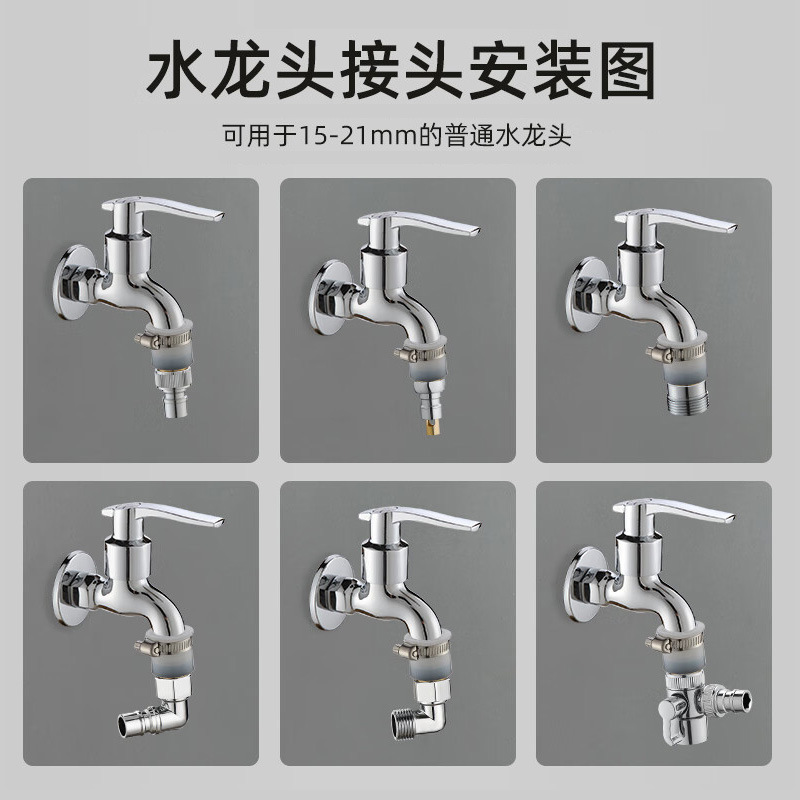 水龙头接头安装图

可用于15-21mm的普通水龙头