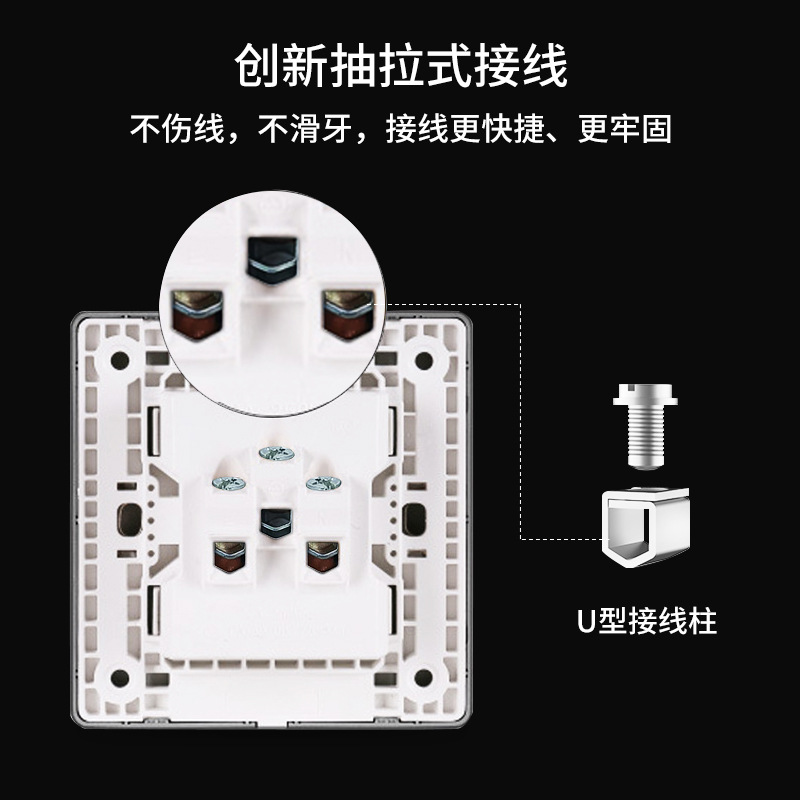 创新抽拉式接线

不伤线，不滑牙，接线更快捷、更牢固

U型接线柱