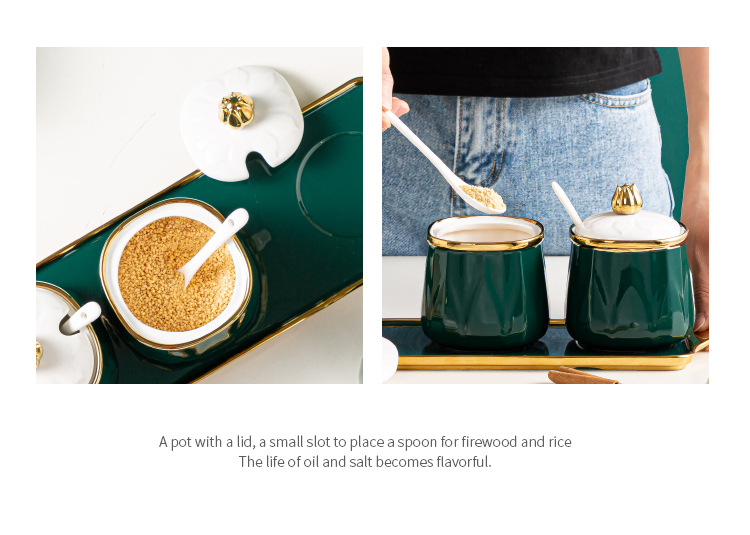 A pot with a lid, a small slot to place a spoon for firewood and rice
The life of oil and salt becomes flavorful.