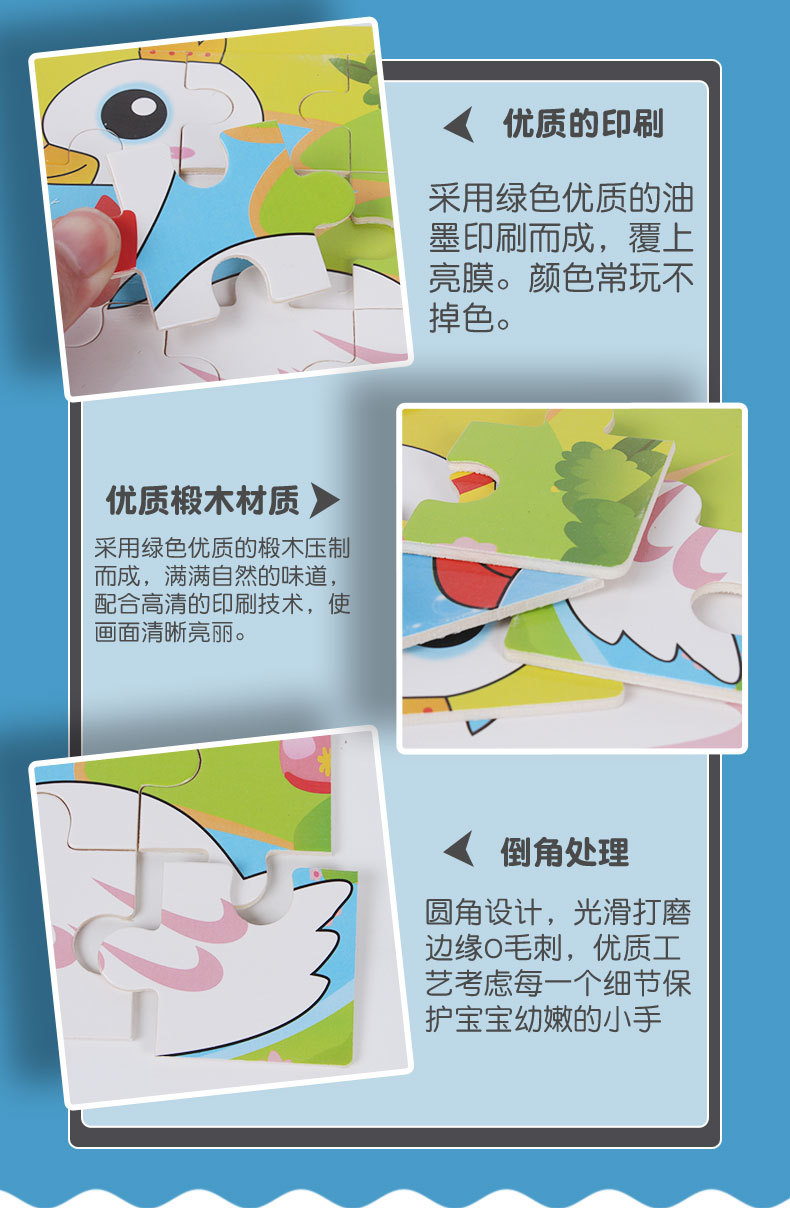 优质的印刷

采用绿色优质的油墨印刷而成，覆上亮膜。颜色常玩不掉色。

优质椴木材质

采用绿色优质的椴木压制而成，满满自然的味道，配合高清的印刷技术，使画面清晰亮丽。

倒角处理

圆角设计，光滑打磨边缘0毛刺，优质工艺考虑每一个细节保护宝宝幼嫩的小手