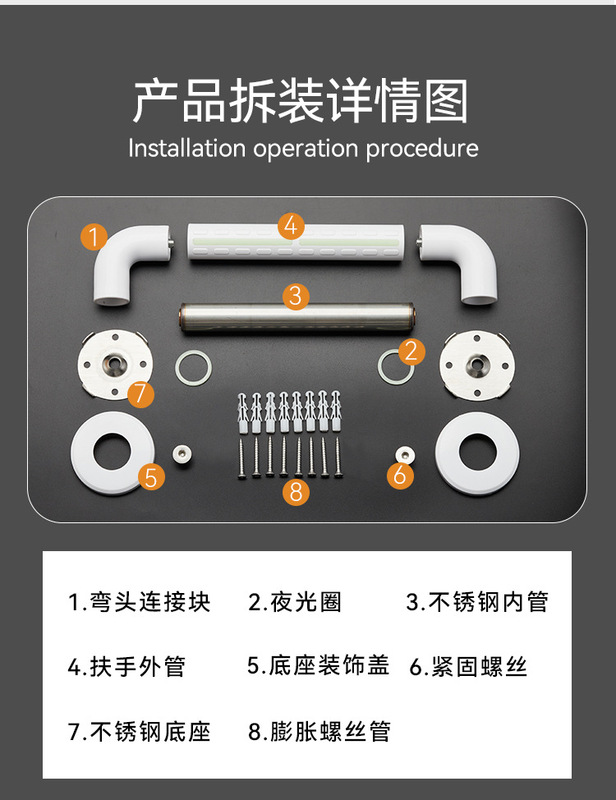 产品拆装详情图

Installation operation procedure

1

4

3

2

7

5

6

8

1.弯头连接块　2.夜光圈　3.不锈钢内管

4.扶手外管　5.底座装饰盖　6.紧固螺丝

7.不锈钢底座　8.膨胀螺丝管