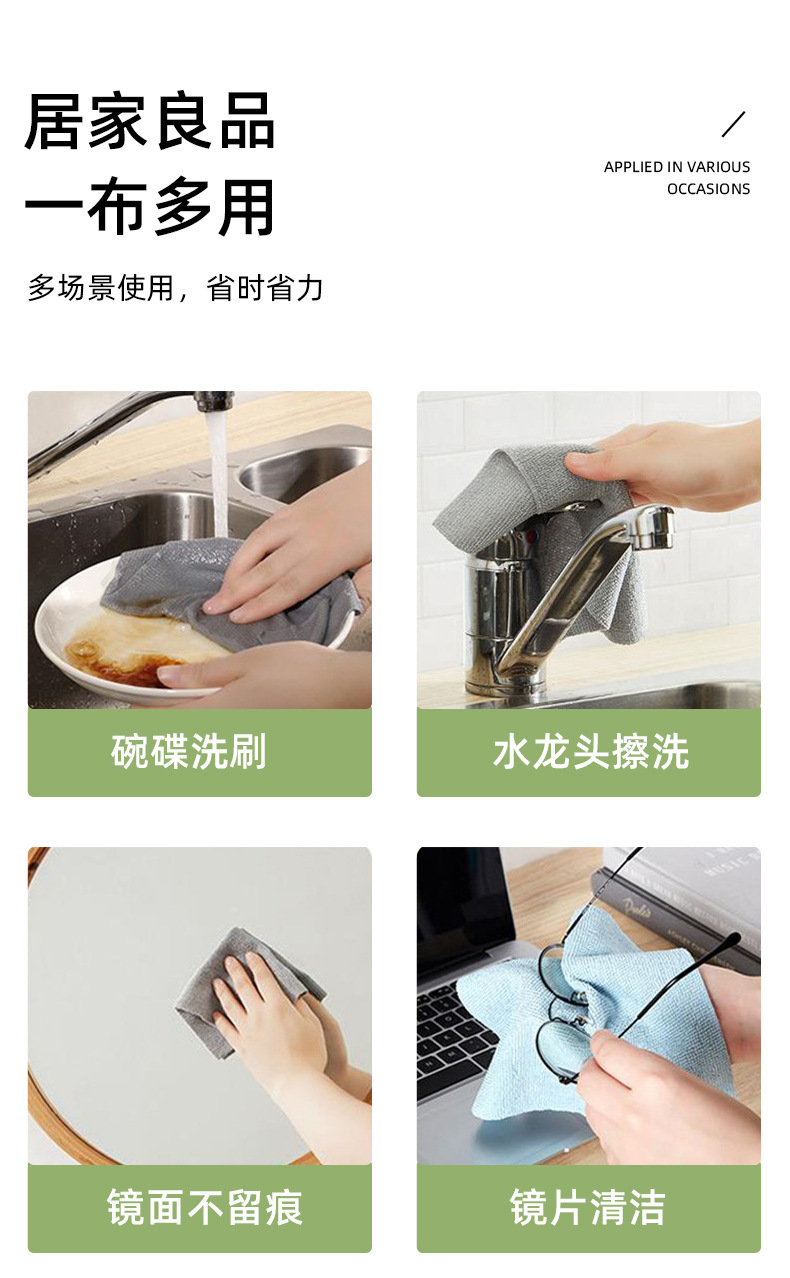 居家良品
一布多用

APPLIED IN VARIOUS OCCASIONS

多场景使用，省时省力

碗碟洗刷

水龙头擦洗

镜面不留痕

镜片清洁