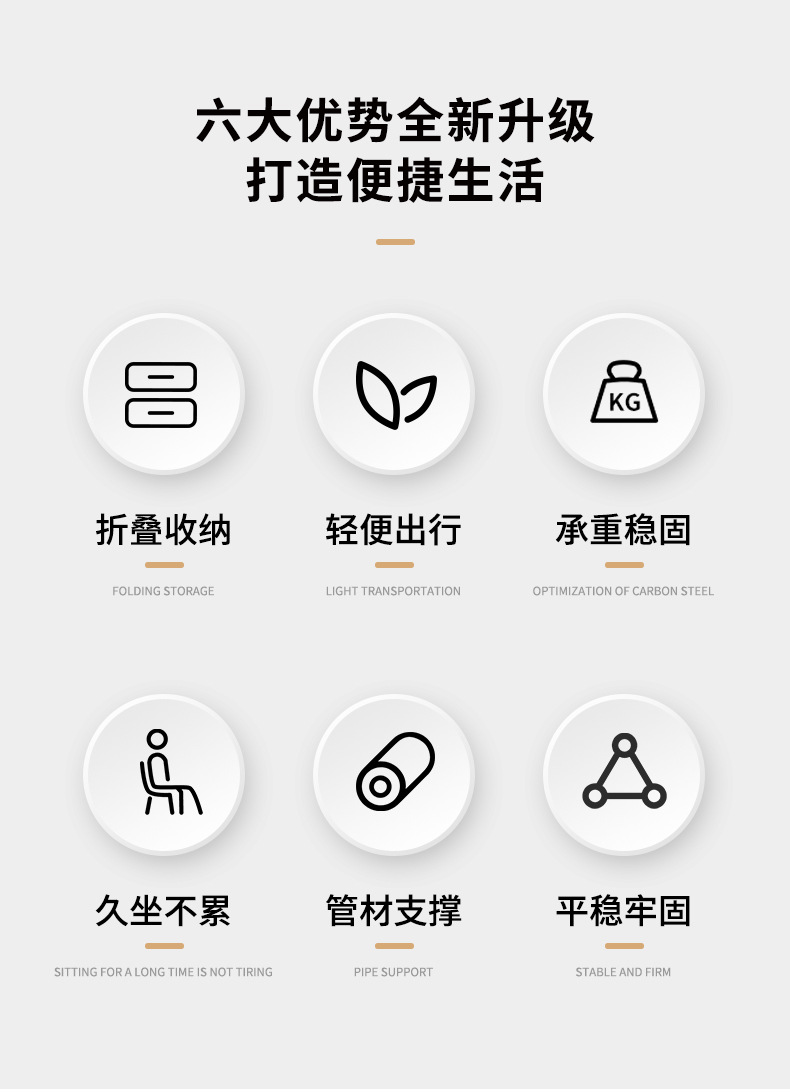 六大优势全新升级
打造便捷生活

KG

折叠收纳

FOLDING STORAGE

轻便出行

LIGHT TRANSPORTATION

承重稳固

OPTIMIZATION OF CARBON STEEL

久坐不累

SITTING FOR A LONG TIME IS NOT TIRING

管材支撑

PIPE SUPPORT

平稳牢固

STABLE AND FIRM