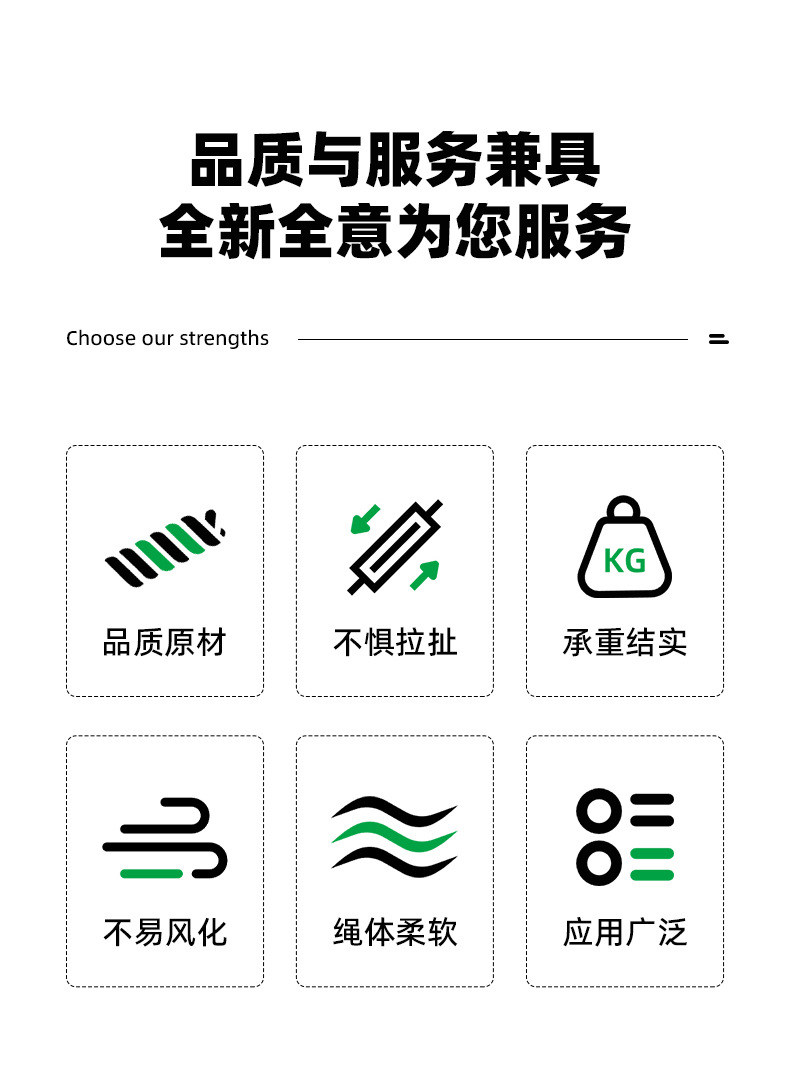 品质与服务兼具
全新全意为您服务

Choose our strengths

品质原材

不惧拉扯

KG

承重结实

不易风化

绳体柔软

应用广泛