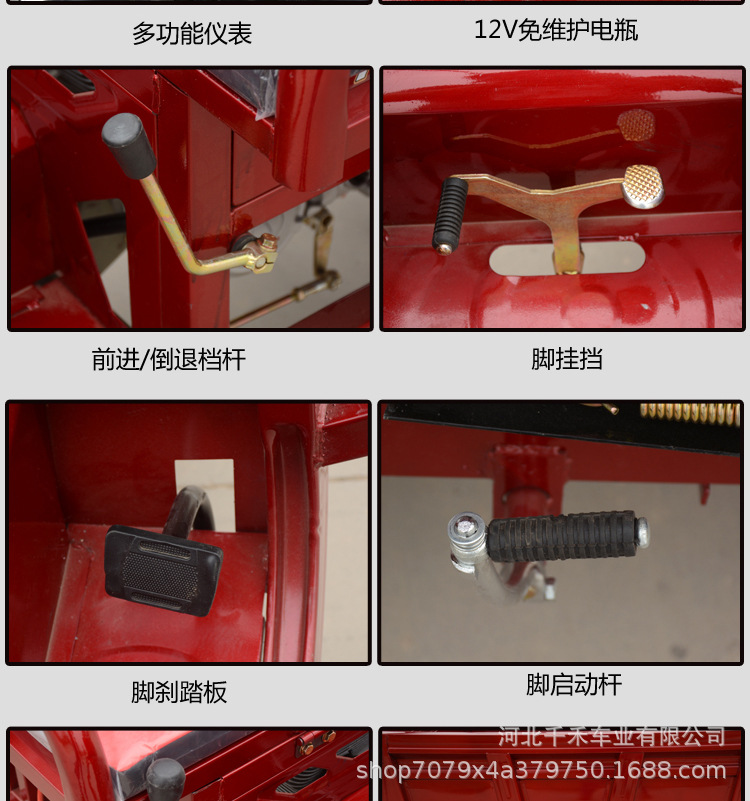 多功能仪表

12V免维护电瓶

前进/倒退档杆

脚挂挡

脚刹踏板

脚启动杆

河北千禾车业有限公司
shop7079x4a379750.1688.com