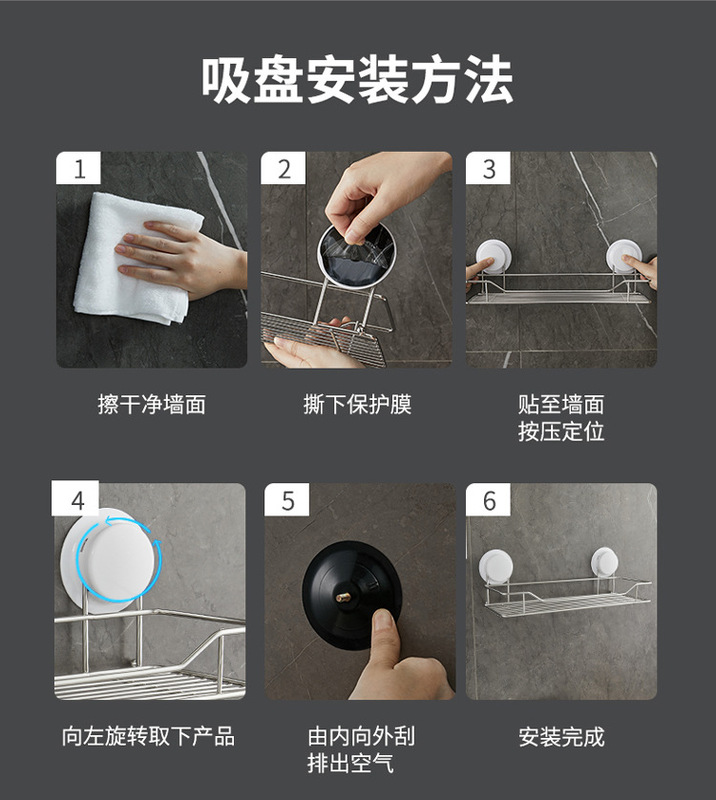 吸盘安装方法

1

擦干净墙面

2

撕下保护膜

3

贴至墙面
按压定位

4

向左旋转取下产品

5

由内向外刮
排出空气

6

安装完成