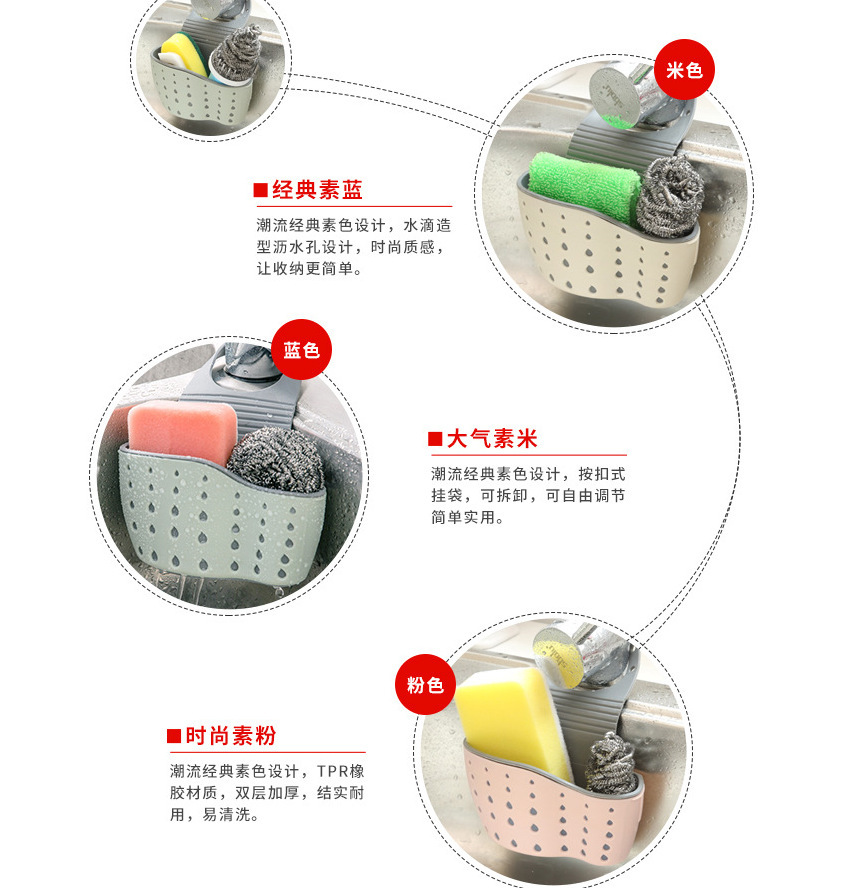 米色

■经典素蓝

潮流经典素色设计，水滴造型沥水孔设计，时尚质感，让收纳更简单。

蓝色

■大气素米

潮流经典素色设计，按扣式挂袋，可拆卸，可自由调节简单实用。

粉色

■时尚素粉

潮流经典素色设计，TPR橡胶材质，双层加厚，结实耐用，易清洗。