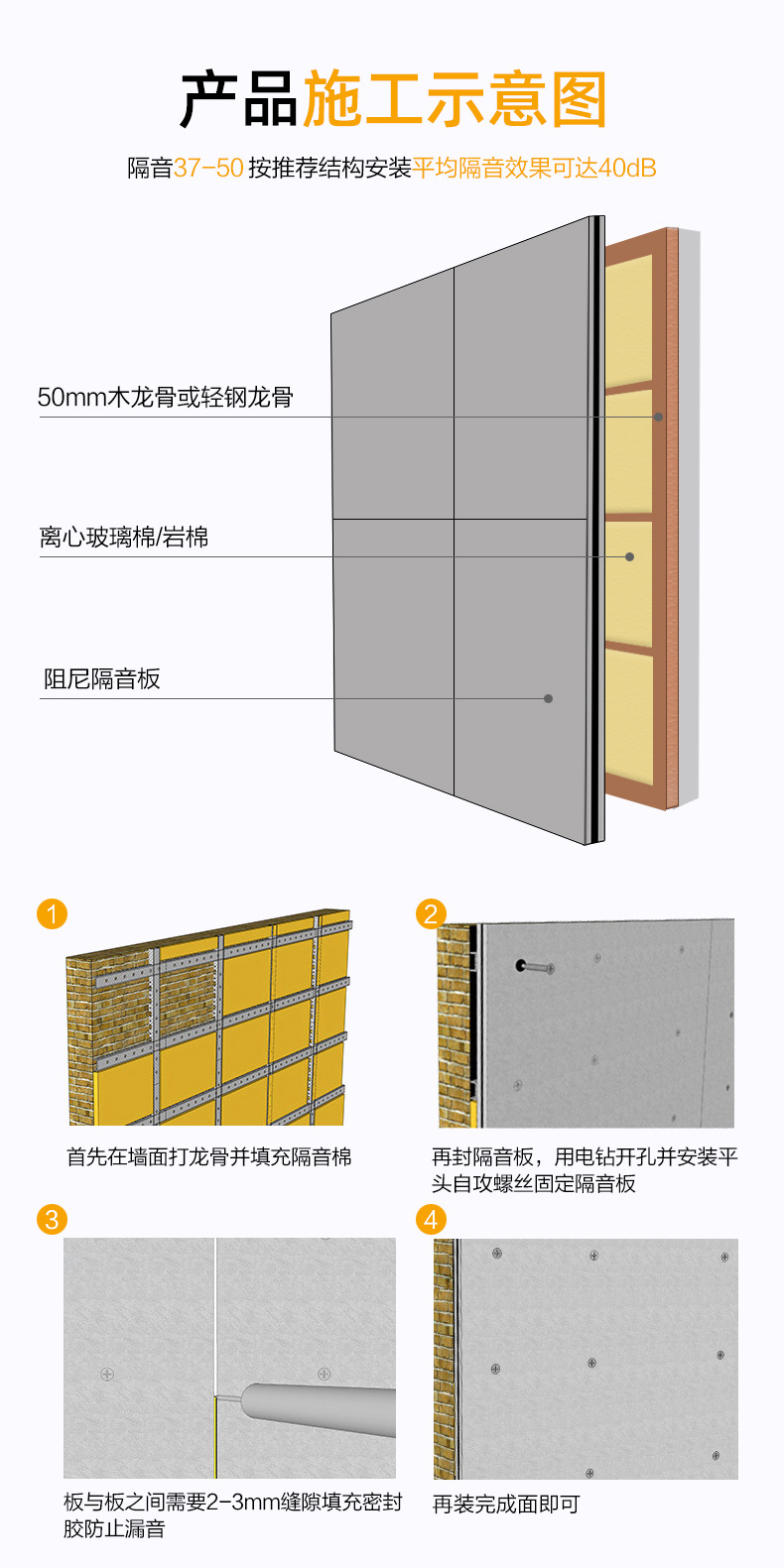 产品施工示意图

隔音37-50 按推荐结构安装平均隔音效果可达40dB

50mm木龙骨或轻钢龙骨

离心玻璃棉/岩棉

阻尼隔音板

1

首先在墙面打龙骨并填充隔音棉

2

再封隔音板，用电钻开孔并安装平头自攻螺丝固定隔音板

3

板与板之间需要2-3mm缝隙填充密封胶防止漏音

4

再装完成面即可