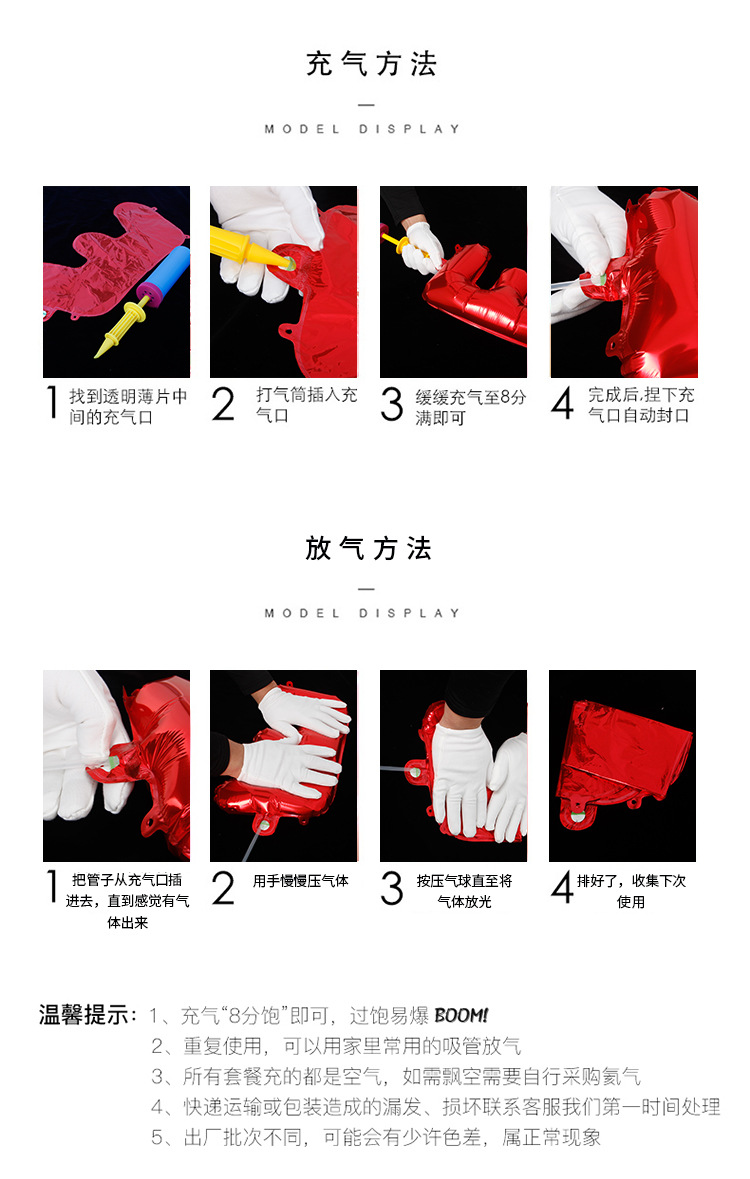 充气方法

MODEL DISPLAY

1 找到透明薄片中间的充气口

2 打气筒插入充气口

3 缓缓充气至8分满即可

4 完成后,捏下充气口自动封口

放气方法

MODEL DISPLAY

1 把管子从充气口插进去，直到感觉有气体出来

2 用手慢慢压气体

3 按压气球直至将气体放光

4 排好了，收集下次使用

温馨提示：1、充气“8分饱”即可，过饱易爆 BOOM!
2、重复使用，可以用家里常用的吸管放气
3、所有套餐充的都是空气，如需飘空需要自行采购氦气
4、快递运输或包装造成的漏发、损坏联系客服我们第一时间处理
5、出厂批次不同，可能会有少许色差，属正常现象