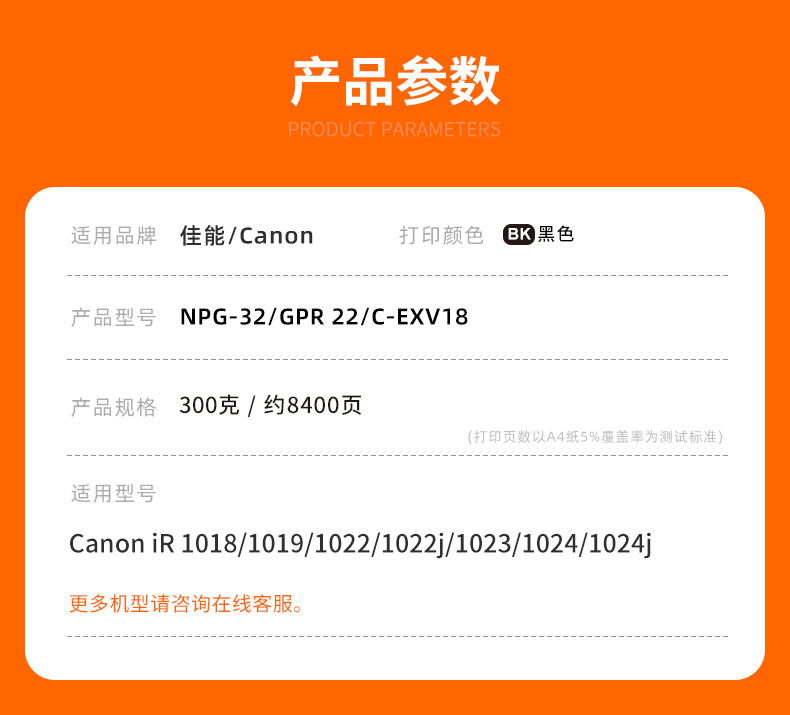 产品参数
PRODUCT PARAMETERS

适用品牌 佳能/Canon 打印颜色 BK 黑色

产品型号 NPG-32/GPR 22/C-EXV18

产品规格 300克 / 约8400页
(打印页数以A4纸5%覆盖率为测试标准)

适用型号
Canon iR 1018/1019/1022/1022j/1023/1024/1024j

更多机型请咨询在线客服。