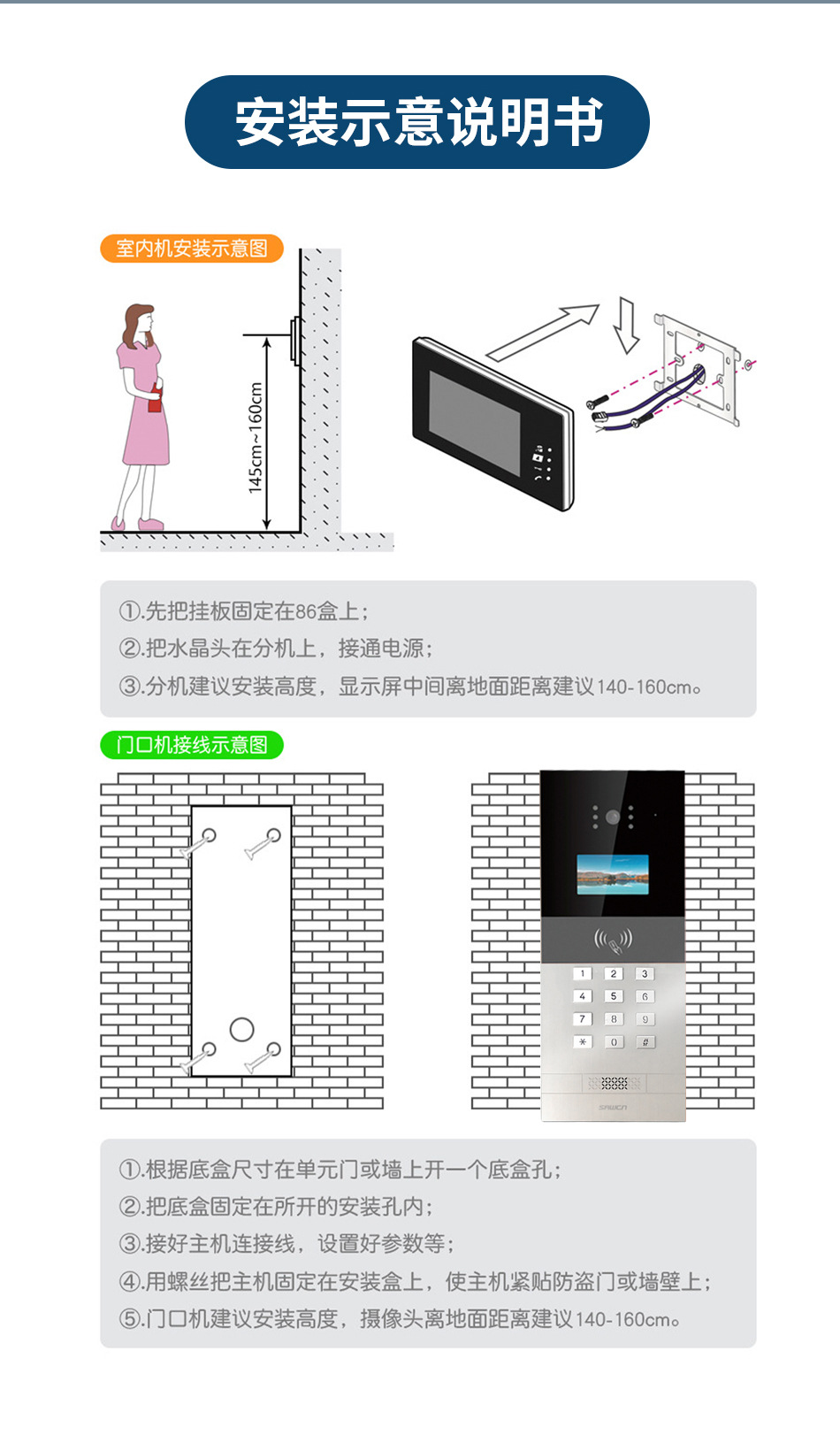 安装示意说明书

室内机安装示意图

145cm~160cm

①.先把挂板固定在86盒上；
②.把水晶头在分机上，接通电源；
③.分机建议安装高度，显示屏中间离地面距离建议140-160cm。

门口机接线示意图

1 2 3
4 5 6
7 8 9
* 0 #

SAWCN

①.根据底盒尺寸在单元门或墙上开一个底盒孔；
②.把底盒固定在所开的安装孔内；
③.接好主机连接线，设置好参数等；
④.用螺丝把主机固定在安装盒上，使主机紧贴防盗门或墙壁上；
⑤.门口机建议安装高度，摄像头离地面距离建议140-160cm。