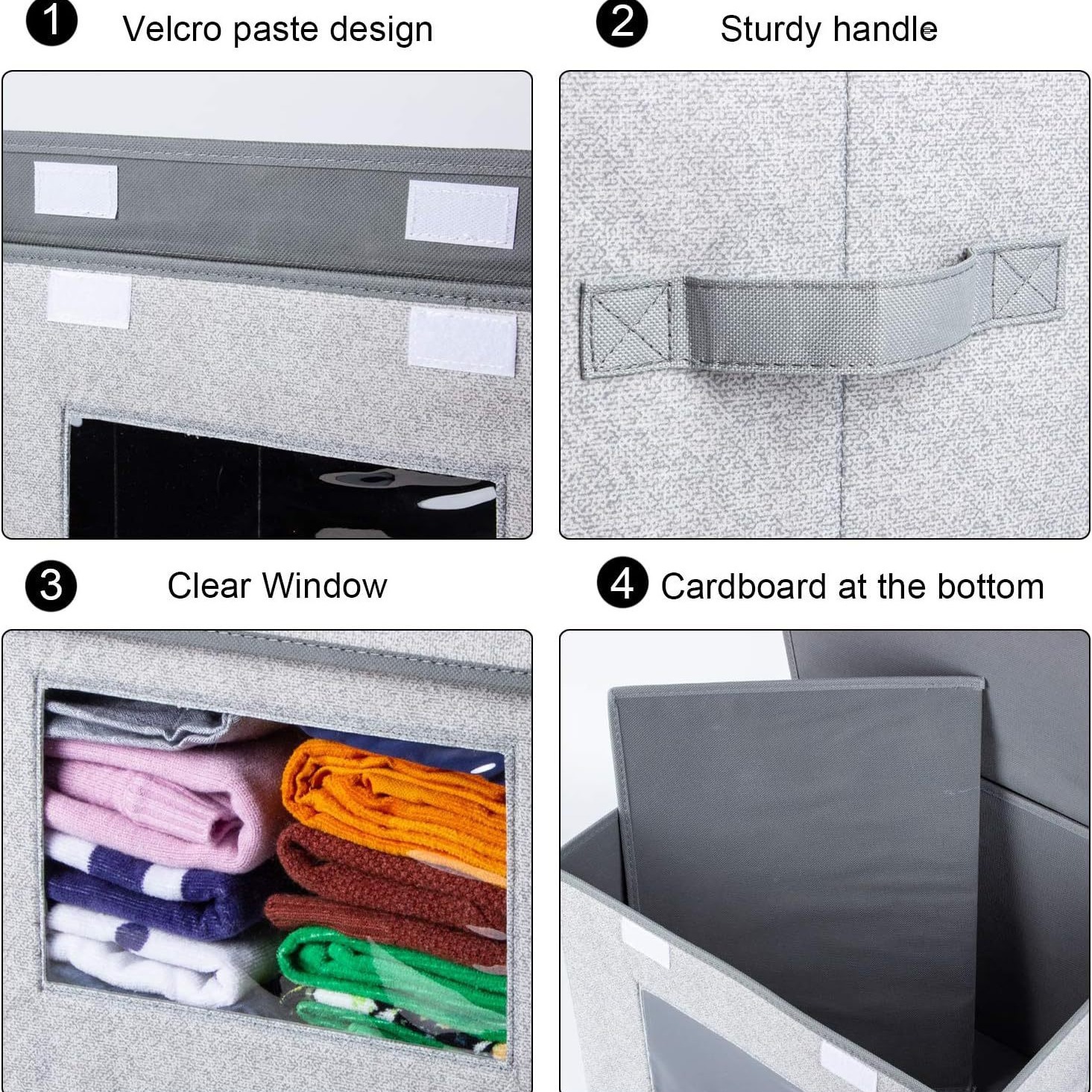 1 Velcro paste design

2 Sturdy handle

3 Clear Window

4 Cardboard at the bottom