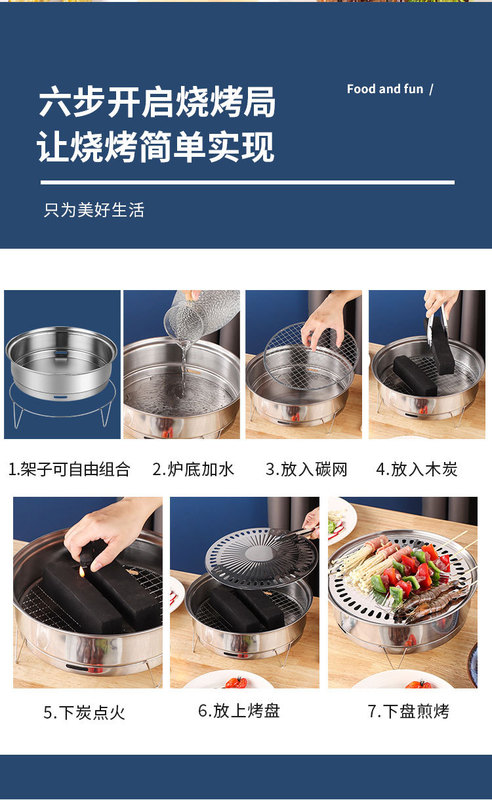 六步开启烧烤局
让烧烤简单实现

Food and fun /

只为美好生活

1.架子可自由组合

2.炉底加水

3.放入碳网

4.放入木炭

5.下炭点火

6.放上烤盘

7.下盘煎烤