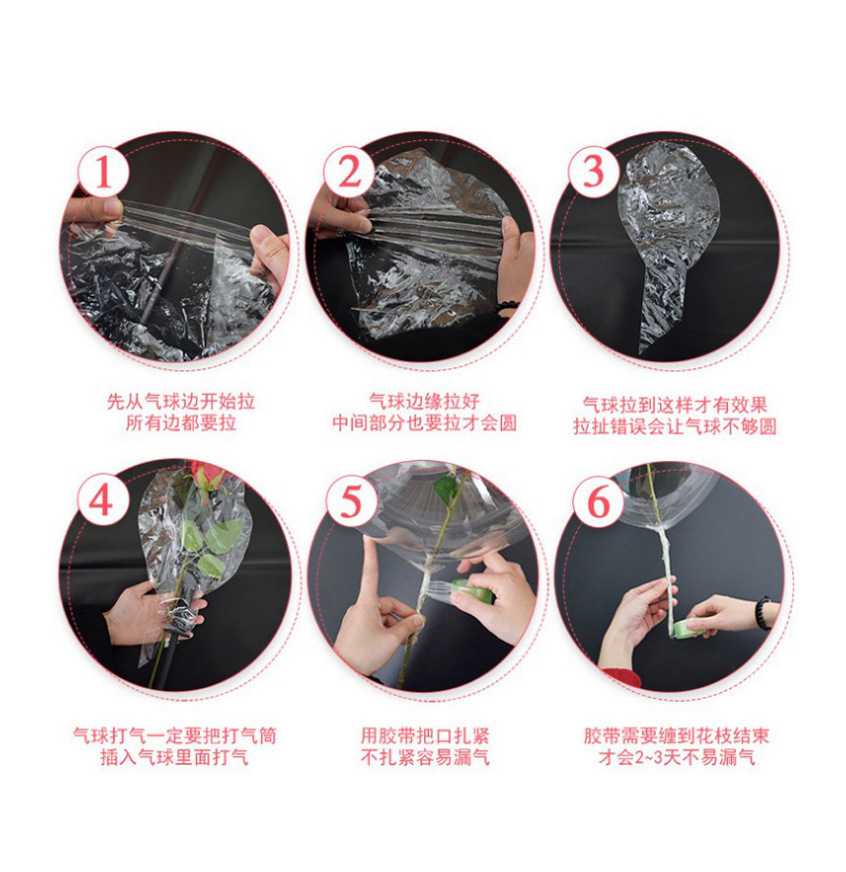 1

先从气球边开始拉
所有边都要拉

2

气球边缘拉好
中间部分也要拉才会圆

3

气球拉到这样才有效果
拉扯错误会让气球不够圆

4

气球打气一定要把打气筒
插入气球里面打气

5

用胶带把口扎紧
不扎紧容易漏气

6

胶带需要缠到花枝结束
才会2~3天不易漏气