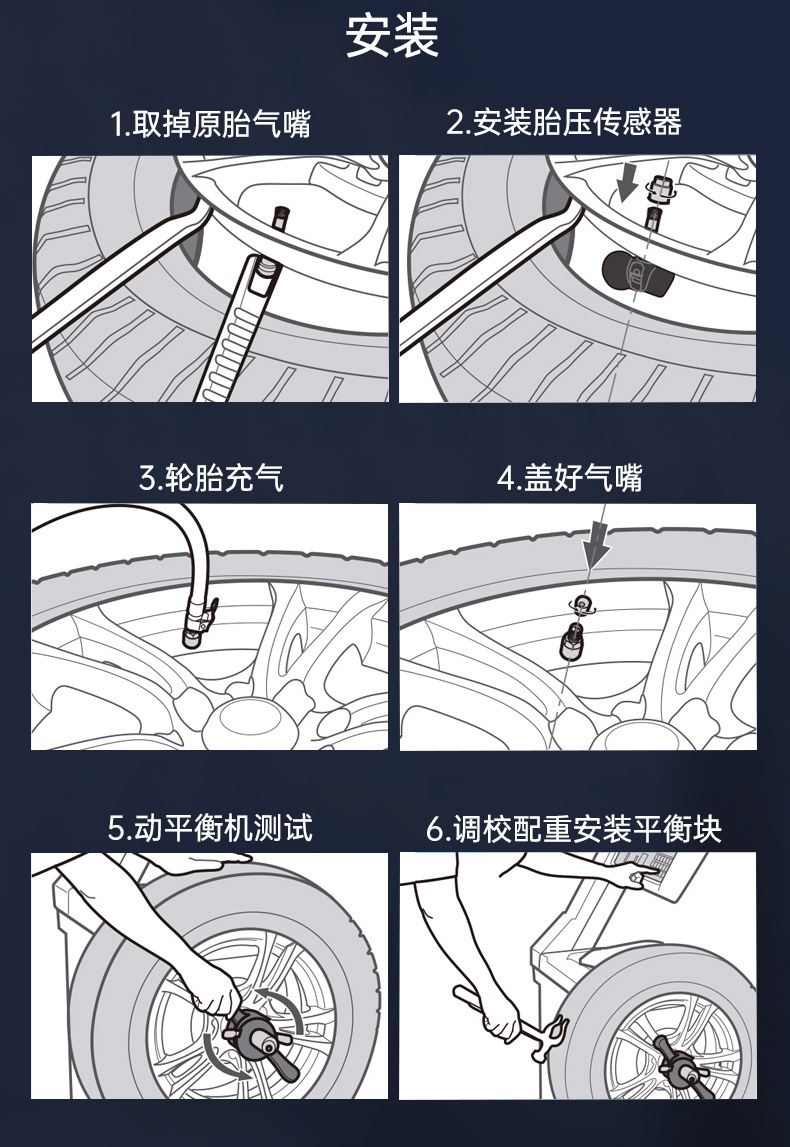 安装

1.取掉原胎气嘴

2.安装胎压传感器

3.轮胎充气

4.盖好气嘴

5.动平衡机测试

6.调校配重安装平衡块