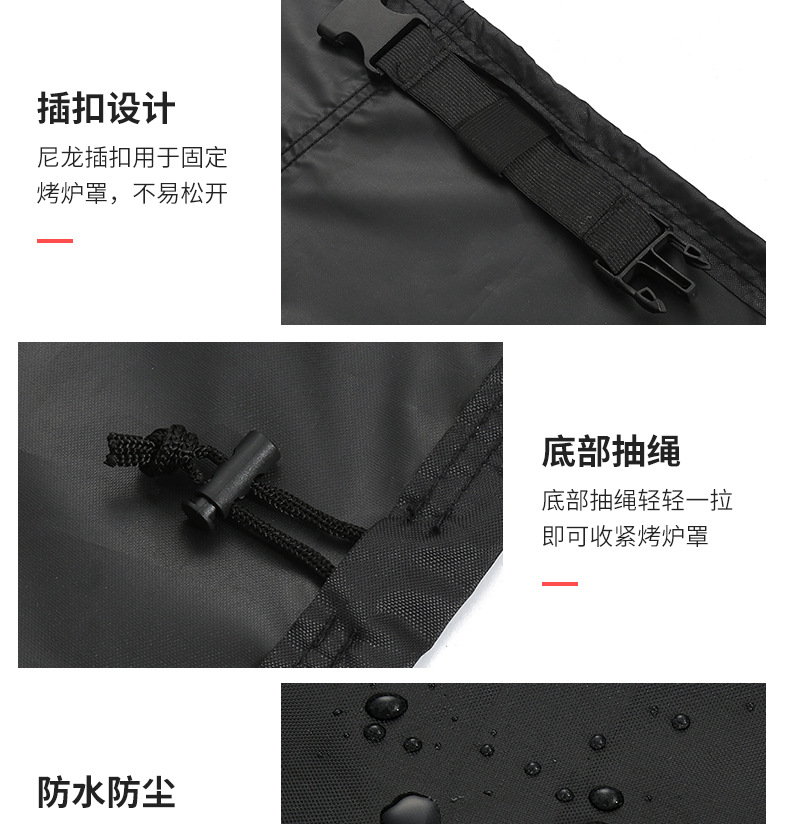 插扣设计

尼龙插扣用于固定烤炉罩，不易松开

底部抽绳

底部抽绳轻轻一拉即可收紧烤炉罩

防水防尘