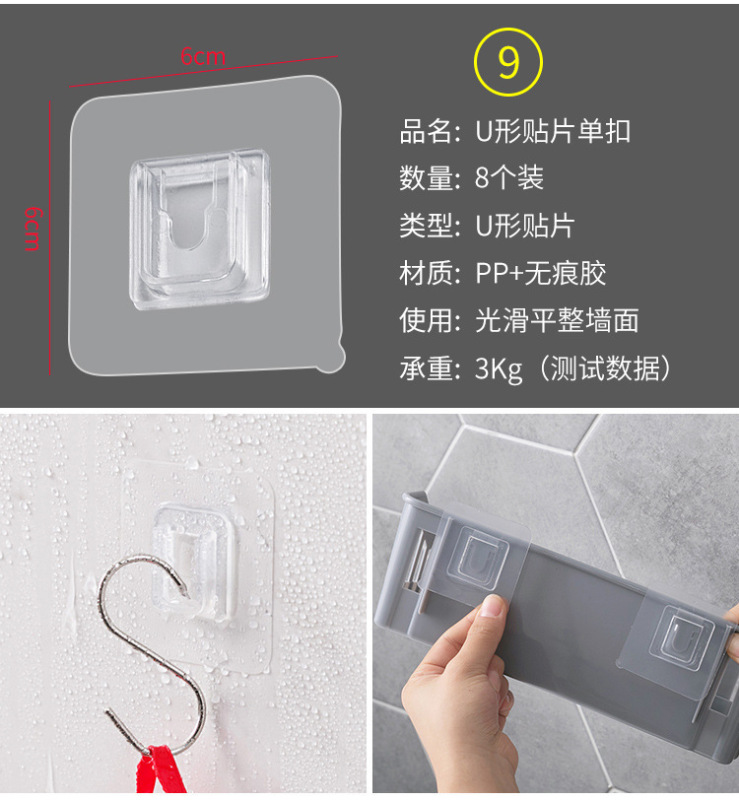 6cm

6cm

9

品名: U形贴片单扣

数量: 8个装

类型: U形贴片

材质: PP+无痕胶

使用: 光滑平整墙面

承重: 3Kg（测试数据）