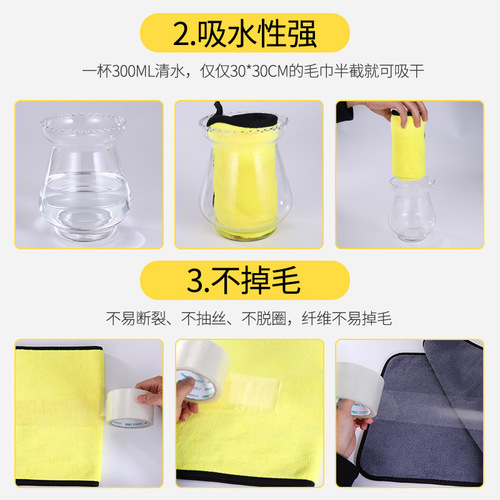 2.吸水性强

一杯300ML清水，仅仅30*30CM的毛巾半截就可吸干

3.不掉毛

不易断裂、不抽丝、不脱圈，纤维不易掉毛