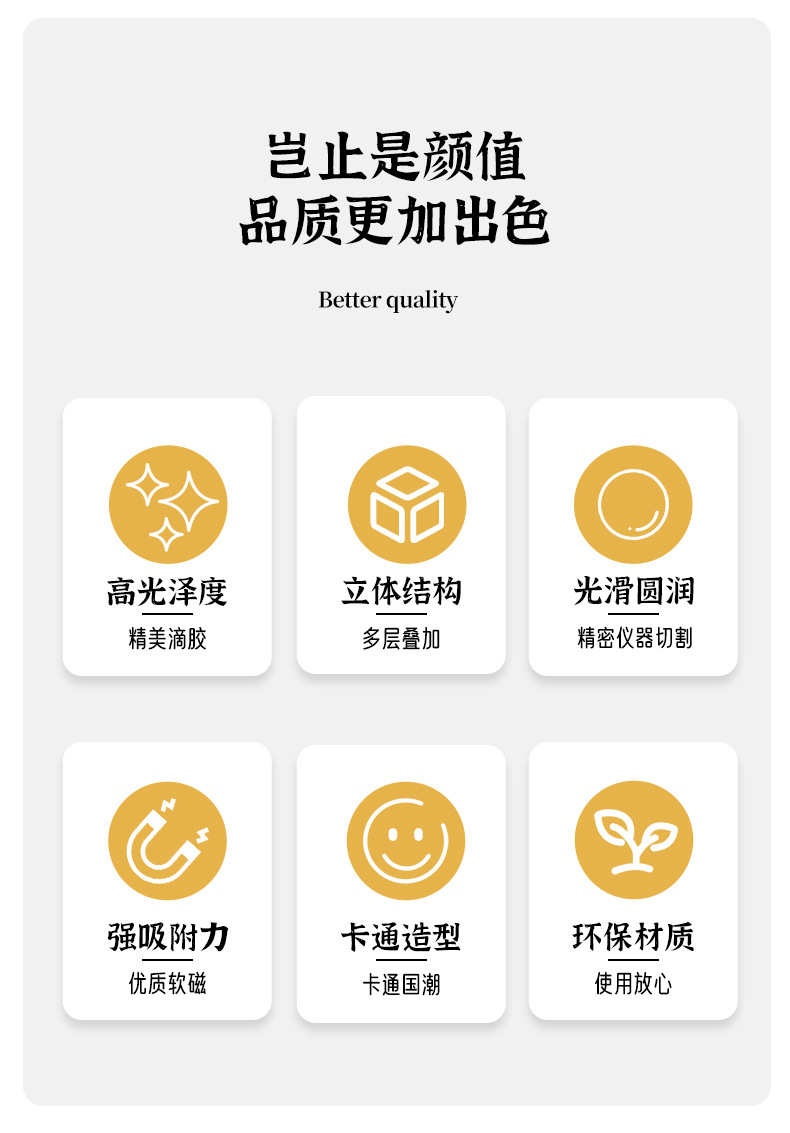 岂止是颜值
品质更加出色

Better quality

高光泽度
精美滴胶

立体结构
多层叠加

光滑圆润
精密仪器切割

强吸附力
优质软磁

卡通造型
卡通国潮

环保材质
使用放心