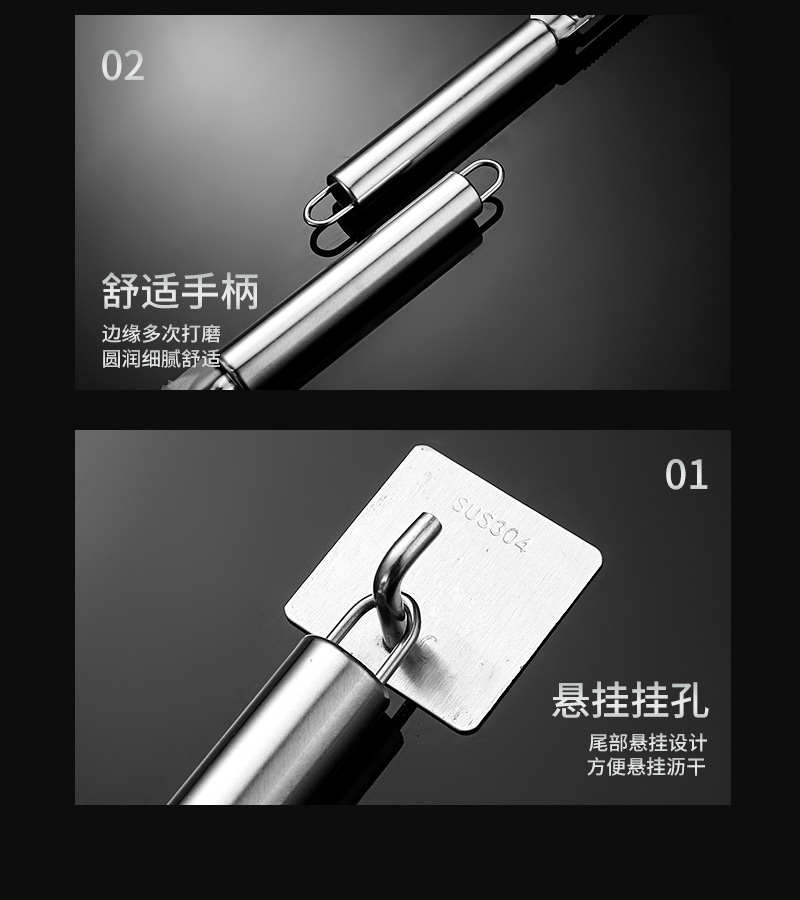 02

舒适手柄

边缘多次打磨
圆润细腻舒适

01

SUS304

悬挂挂孔

尾部悬挂设计
方便悬挂沥干