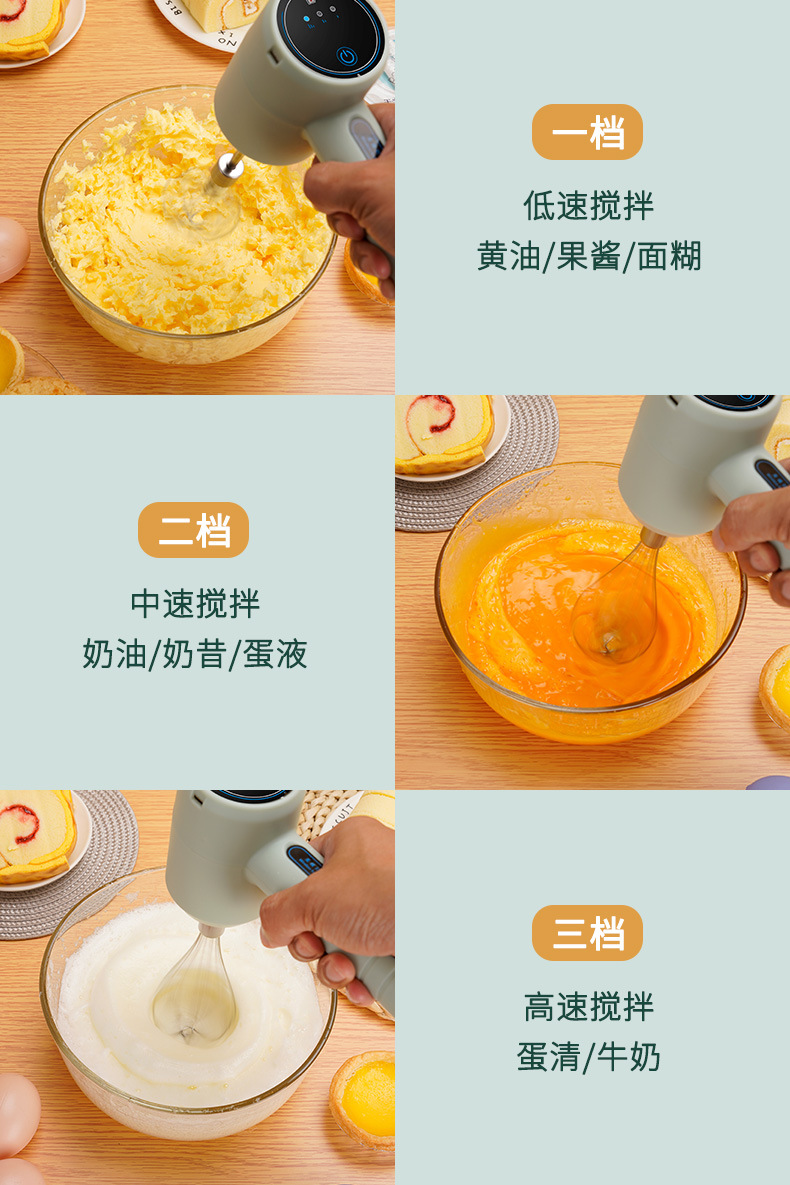 一档

低速搅拌
黄油/果酱/面糊

二档

中速搅拌
奶油/奶昔/蛋液

三档

高速搅拌
蛋清/牛奶