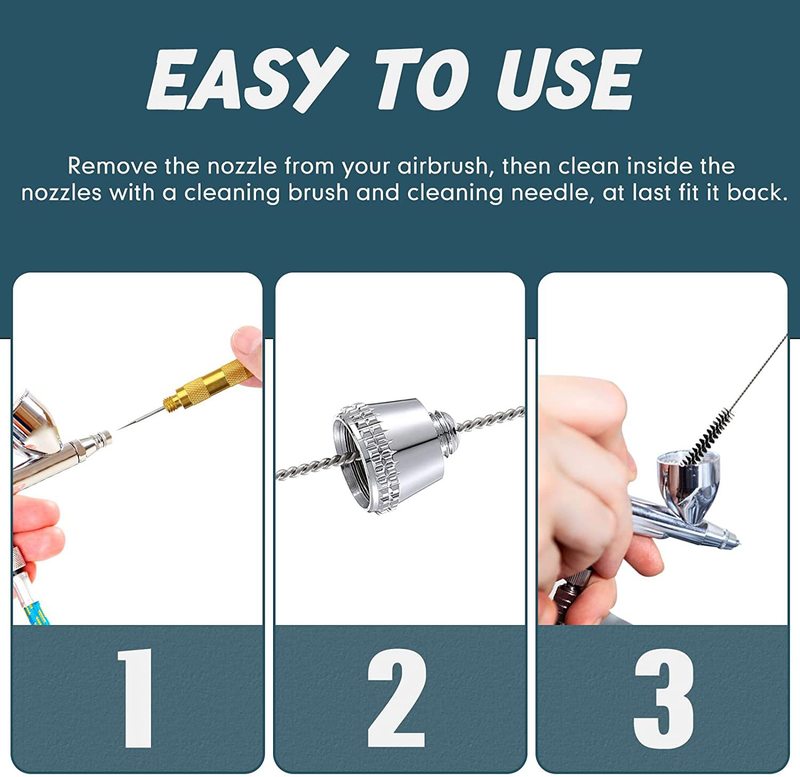 EASY TO USE

Remove the nozzle from your airbrush, then clean inside the nozzles with a cleaning brush and cleaning needle, at last fit it back.

1

2

3