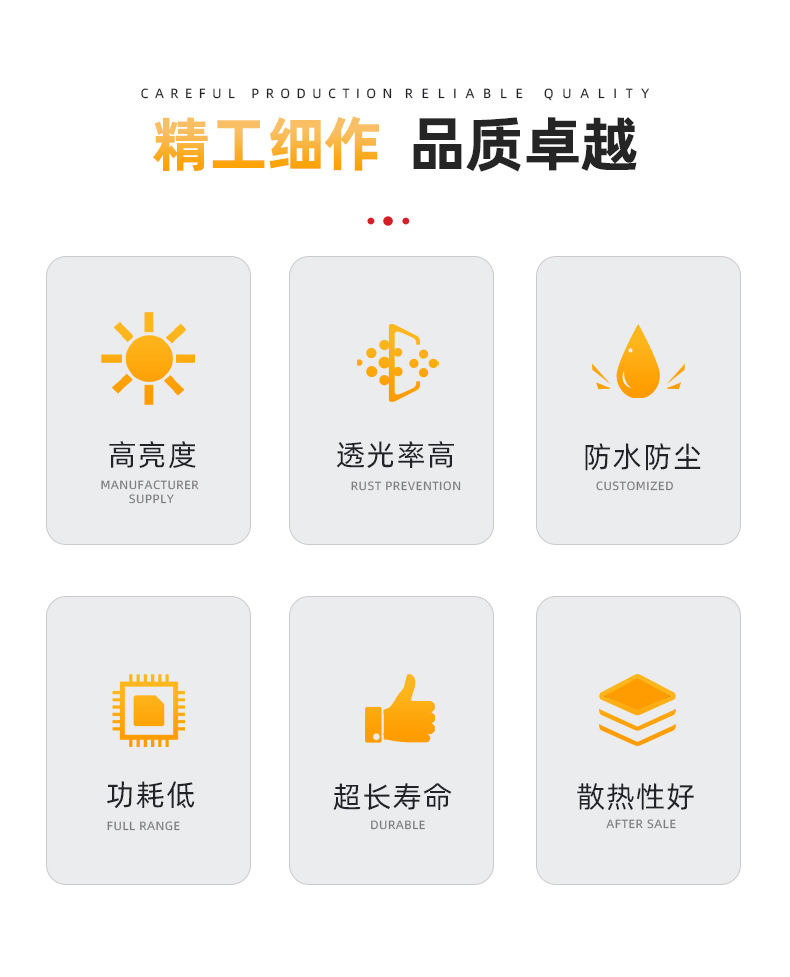 CAREFUL PRODUCTION RELIABLE QUALITY

精工细作 品质卓越

高亮度
MANUFACTURER
SUPPLY

透光率高
RUST PREVENTION

防水防尘
CUSTOMIZED

功耗低
FULL RANGE

超长寿命
DURABLE

散热性好
AFTER SALE