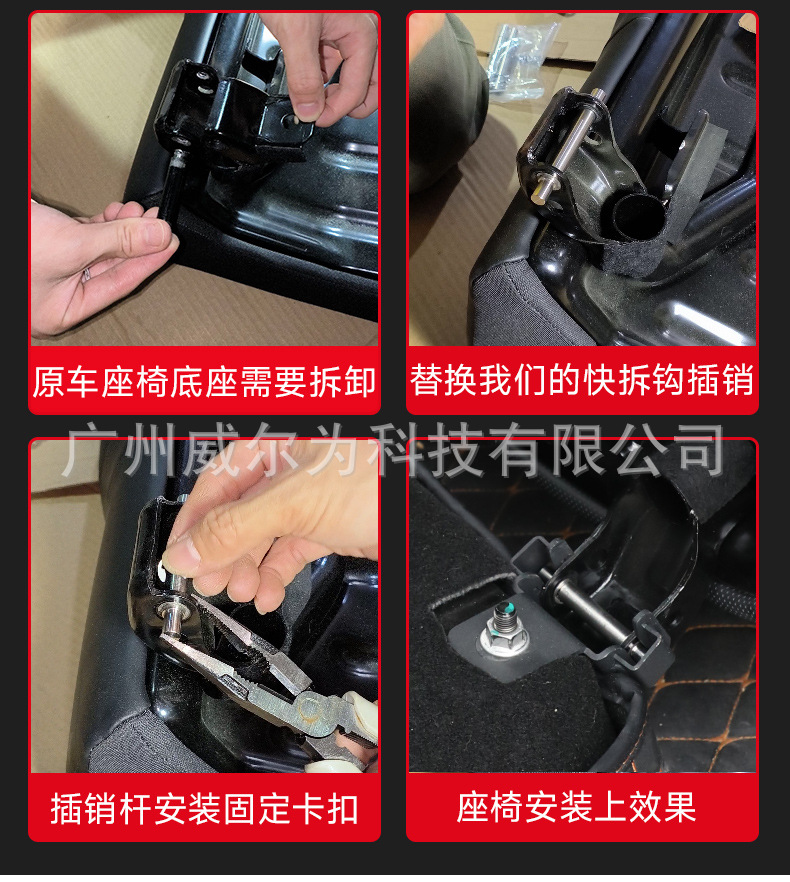 原车座椅底座需要拆卸

替换我们的快拆钩插销

广州威尔为科技有限公司

插销杆安装固定卡扣

座椅安装上效果