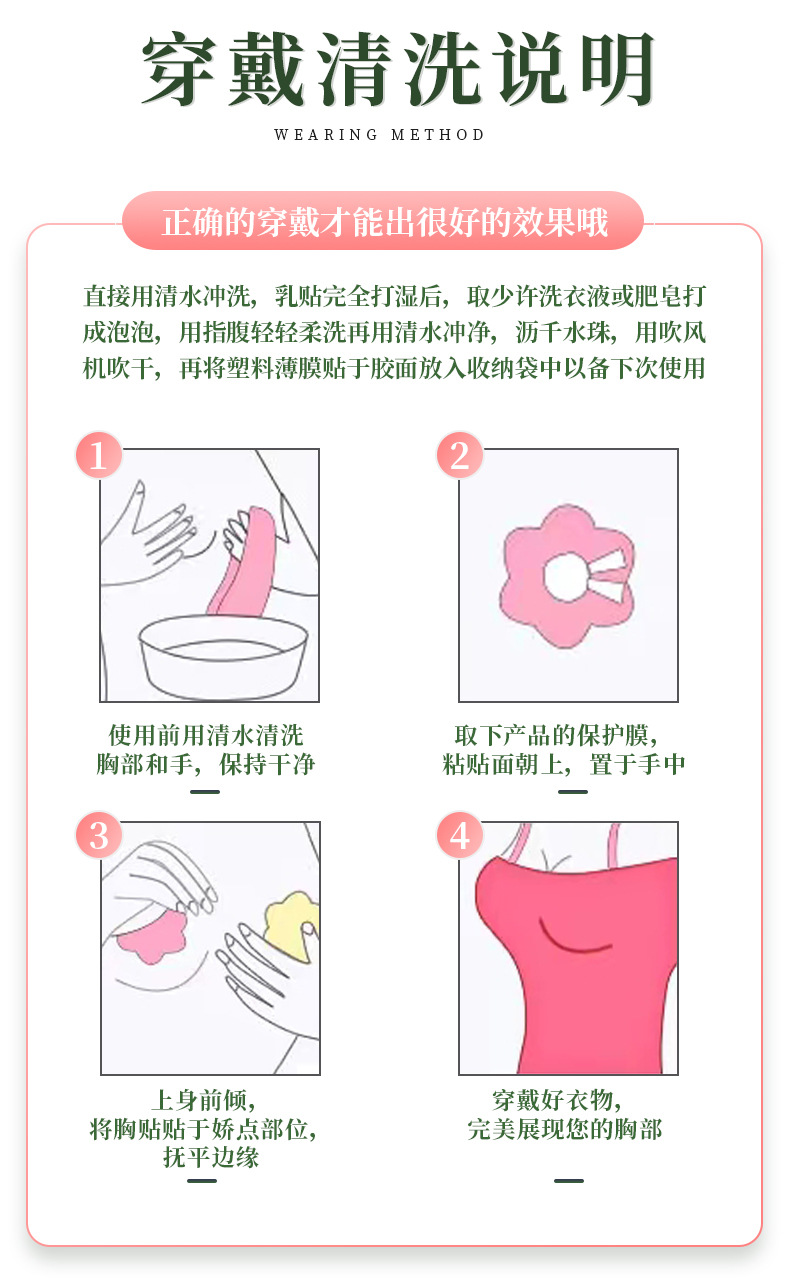 穿戴清洗说明

WEARING METHOD

正确的穿戴才能出很好的效果哦

直接用清水冲洗，乳贴完全打湿后，取少许洗衣液或肥皂打成泡泡，用指腹轻轻柔洗再用清水冲净，沥干水珠，用吹风机吹干，再将塑料薄膜贴于胶面放入收纳袋中以备下次使用

1

使用前用清水清洗胸部和手，保持干净

2

取下产品的保护膜，粘贴面朝上，置于手中

3

上身前倾，将胸贴贴于娇点部位，抚平边缘

4

穿戴好衣物，完美展现您的胸部