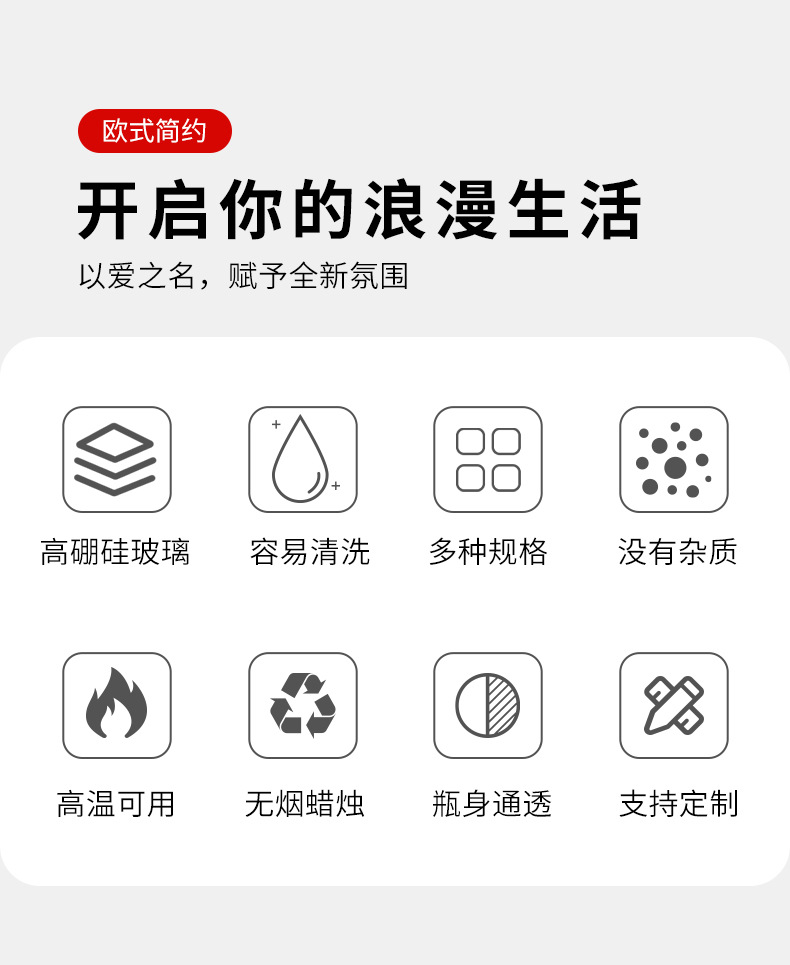 欧式简约

开启你的浪漫生活

以爱之名，赋予全新氛围

高硼硅玻璃 容易清洗 多种规格 没有杂质

高温可用 无烟蜡烛 瓶身通透 支持定制