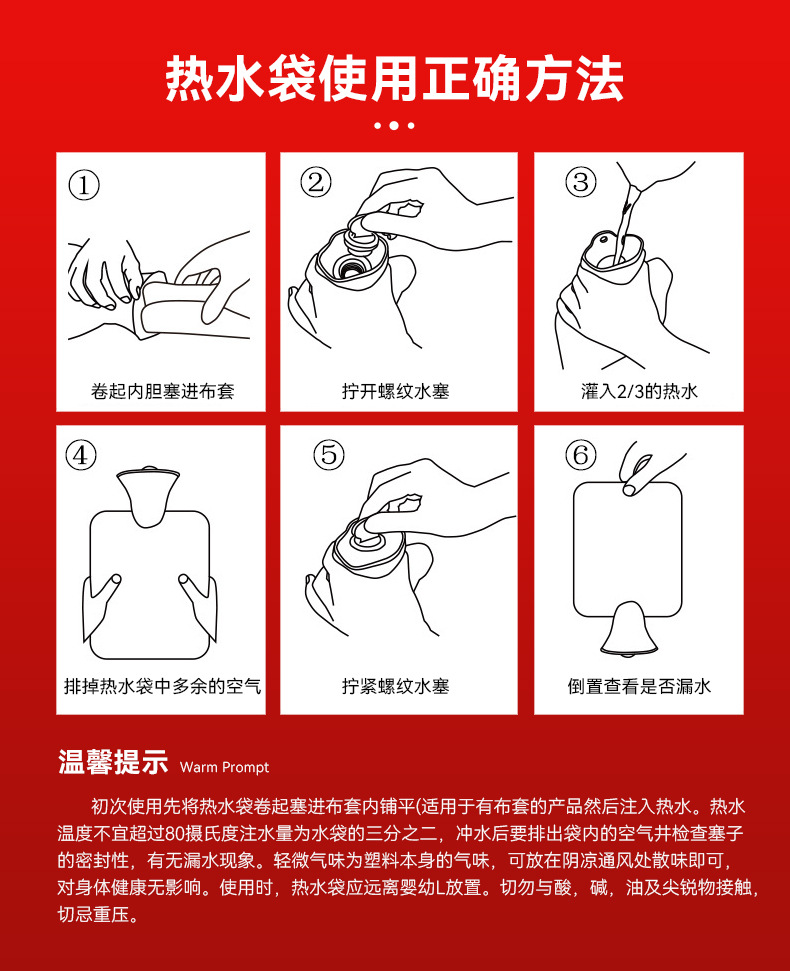 热水袋使用正确方法

①
卷起内胆塞进布套

②
拧开螺纹水塞

③
灌入2/3的热水

④
排掉热水袋中多余的空气

⑤
拧紧螺纹水塞

⑥
倒置查看是否漏水

温馨提示 Warm Prompt

初次使用先将热水袋卷起塞进布套内铺平(适用于有布套的产品然后注入热水。热水温度不宜超过80摄氏度注水量为水袋的三分之二，冲水后要排出袋内的空气并检查塞子的密封性，有无漏水现象。轻微气味为塑料本身的气味，可放在阴凉通风处散味即可，对身体健康无影响。使用时，热水袋应远离婴幼L放置。切勿与酸，碱，油及尖锐物接触，切忌重压。