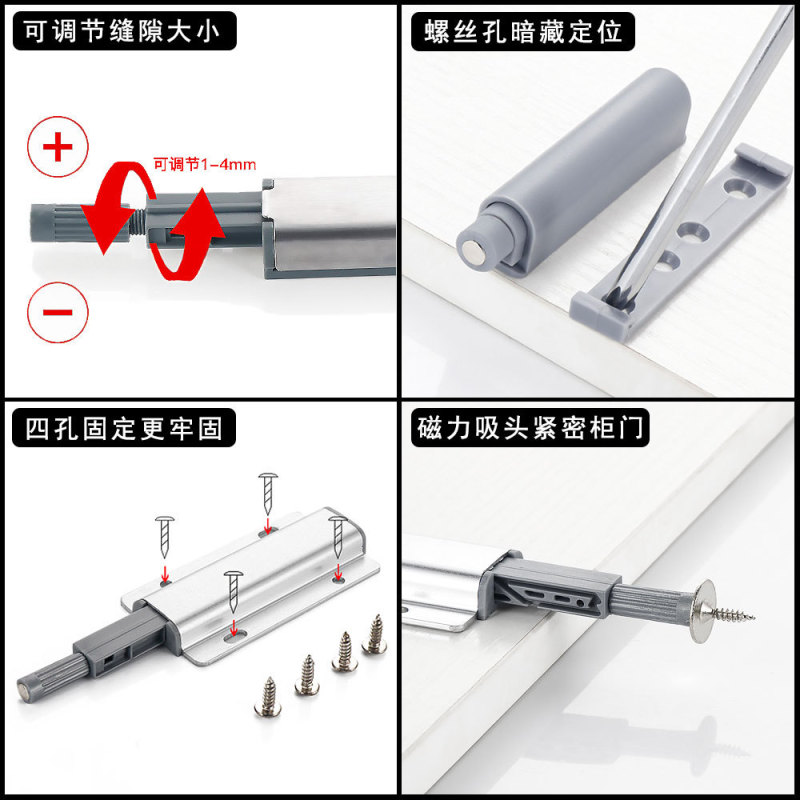 可调节缝隙大小

+

可调节1-4mm

−

螺丝孔暗藏定位

四孔固定更牢固

磁力吸头紧密柜门