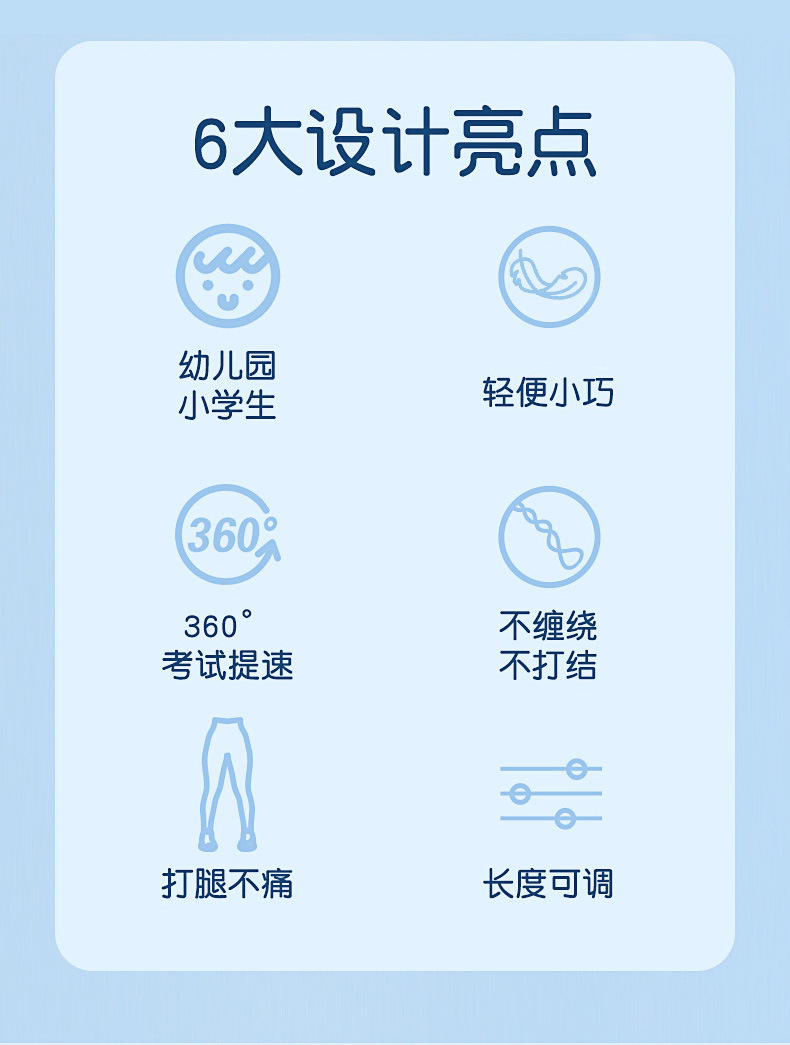 6大设计亮点

幼儿园
小学生

轻便小巧

360°

360°
考试提速

不缠绕
不打结

打腿不痛

长度可调