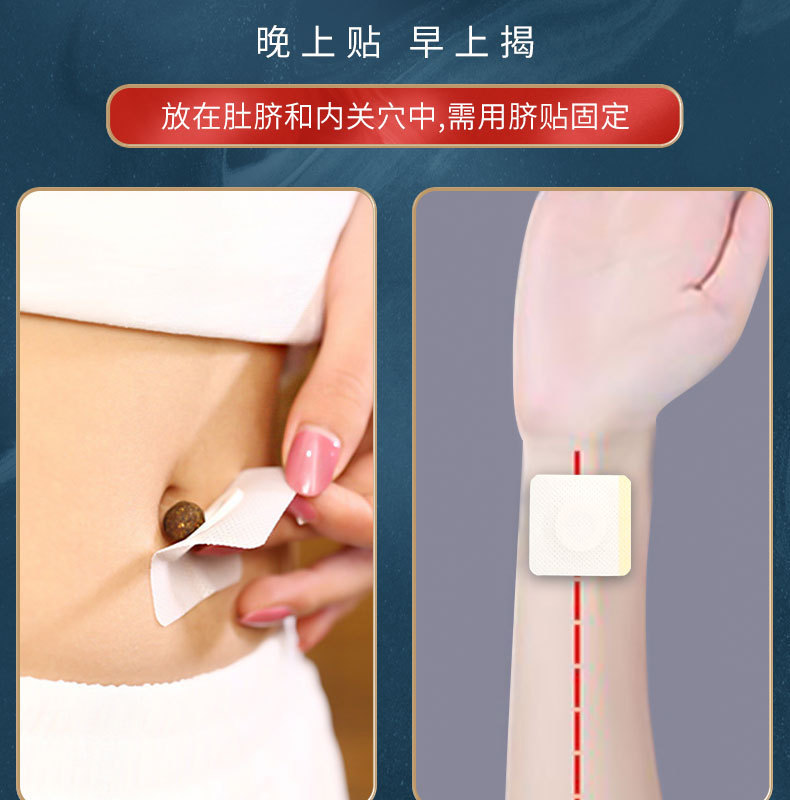 晚上贴 早上揭

放在肚脐和内关穴中,需用脐贴固定