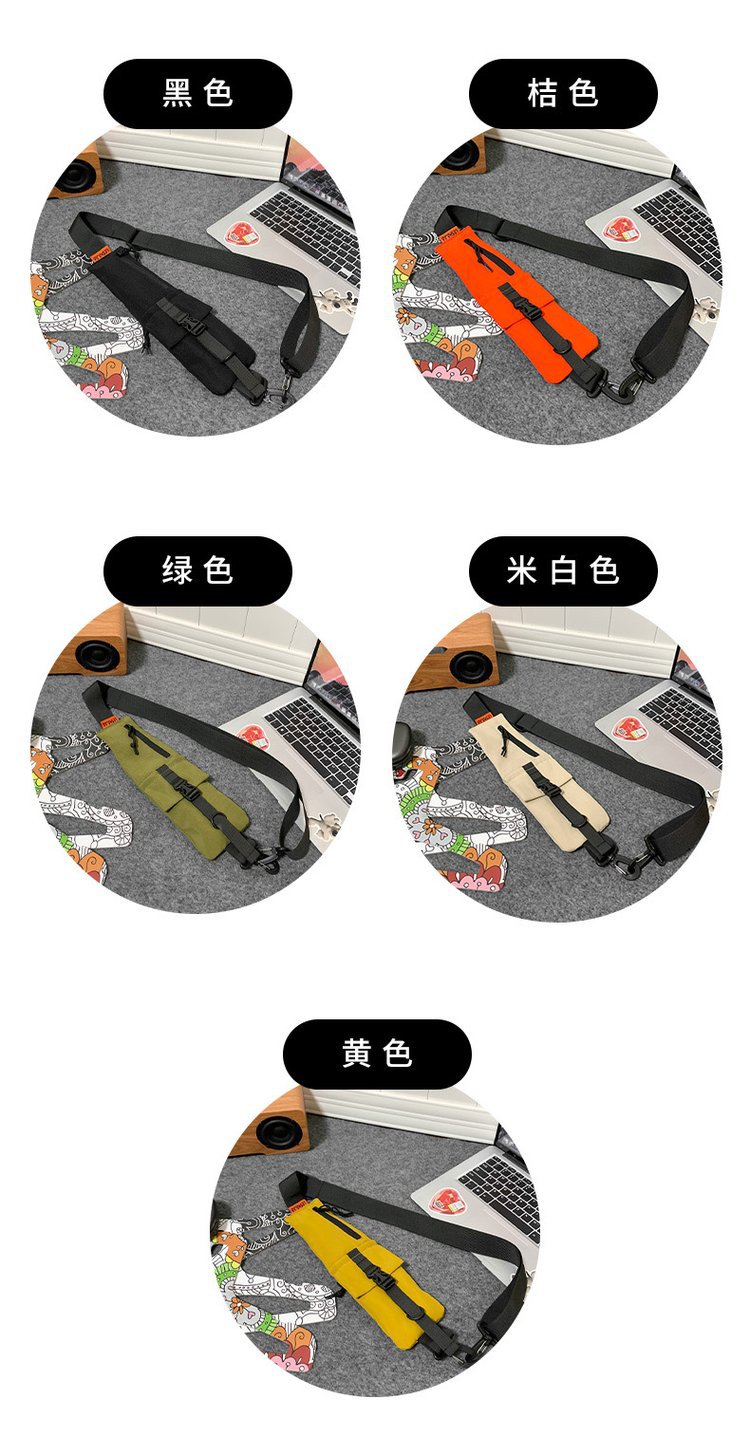 黑色

桔色

绿色

米白色

黄色